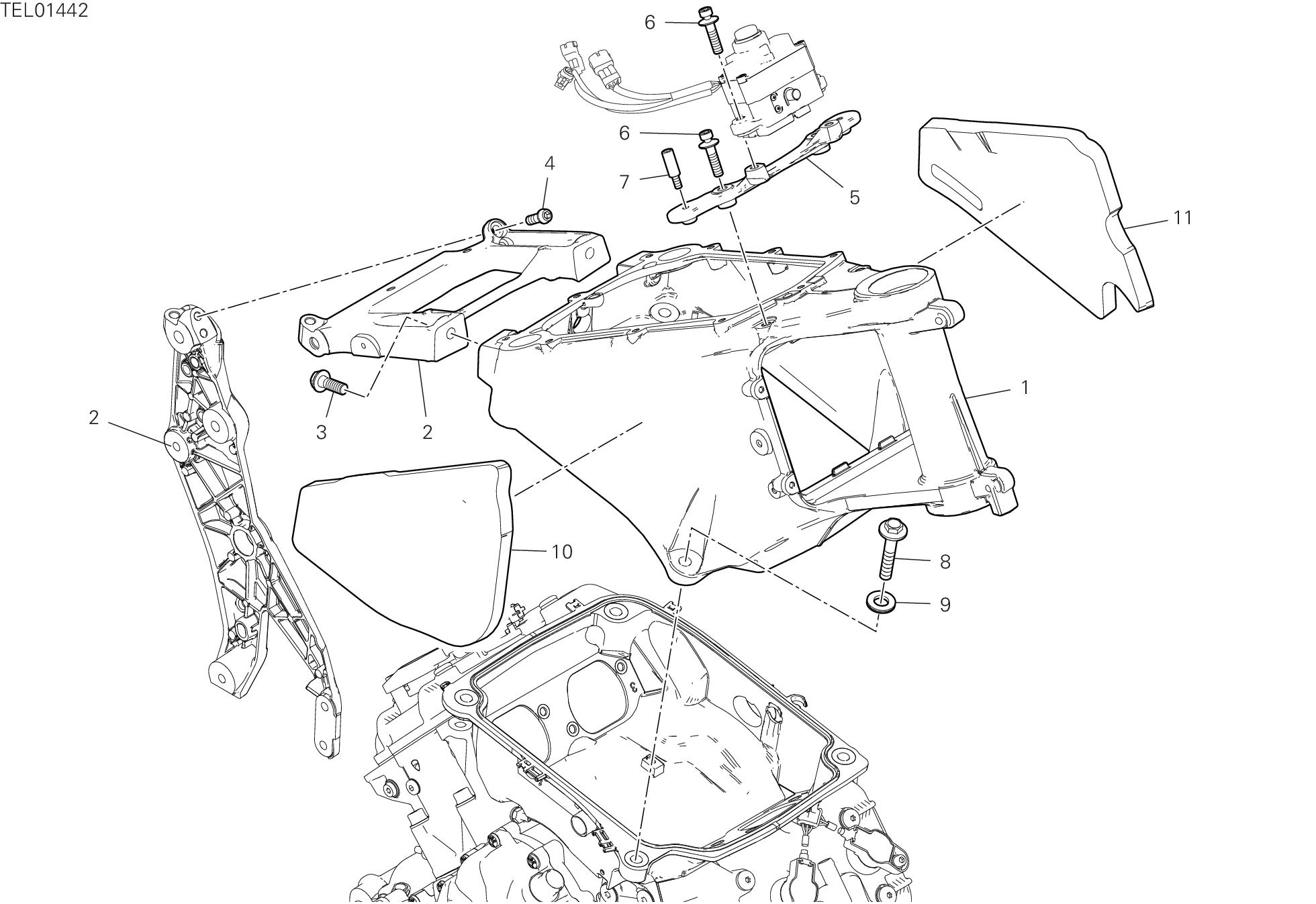 TEL01442

6

6

4

7

5

11

2

3

2

1

10

8

9