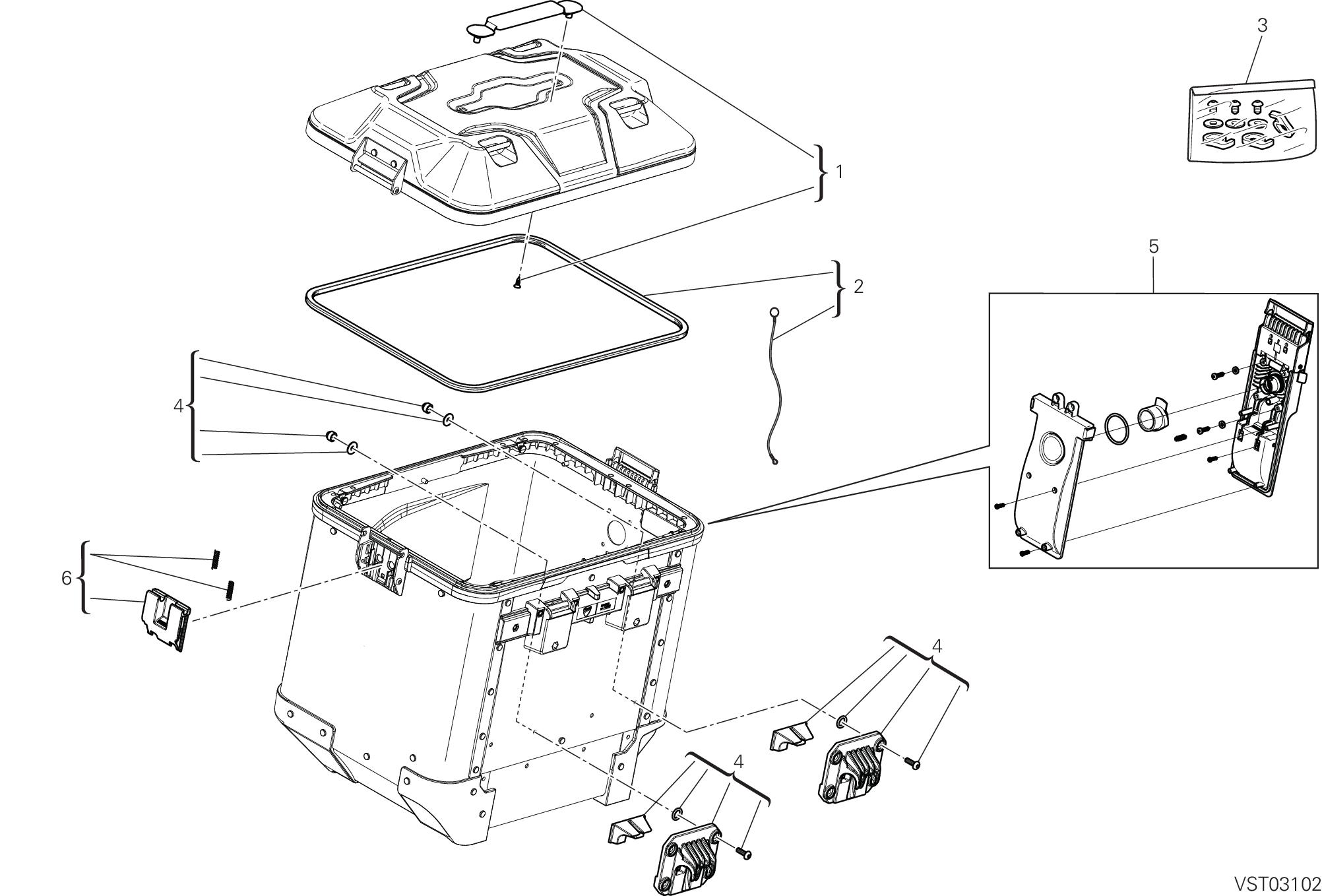 3

1

5

2

4

6

4

4

VST03102