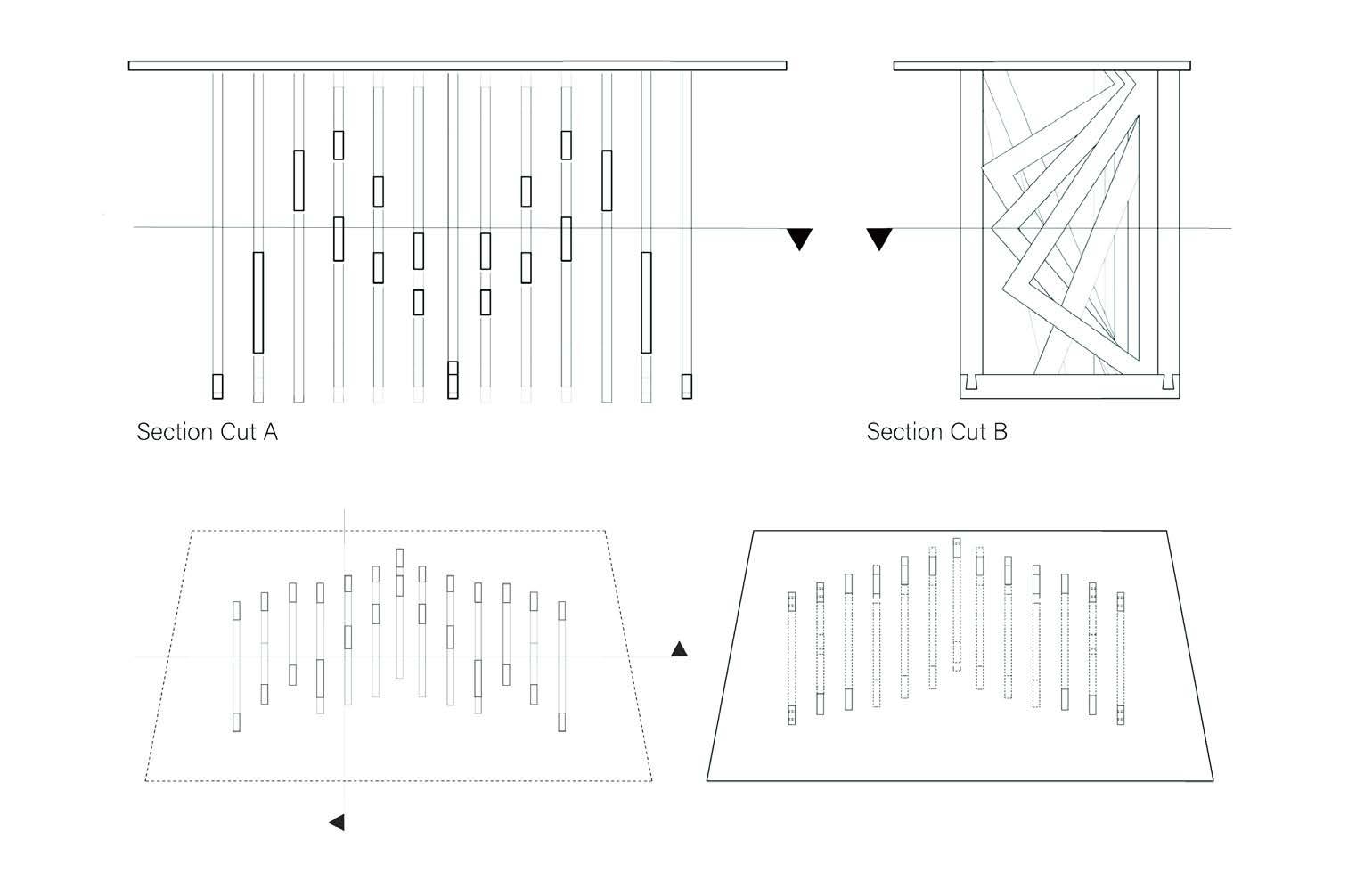 Section Cut A

Section Cut B