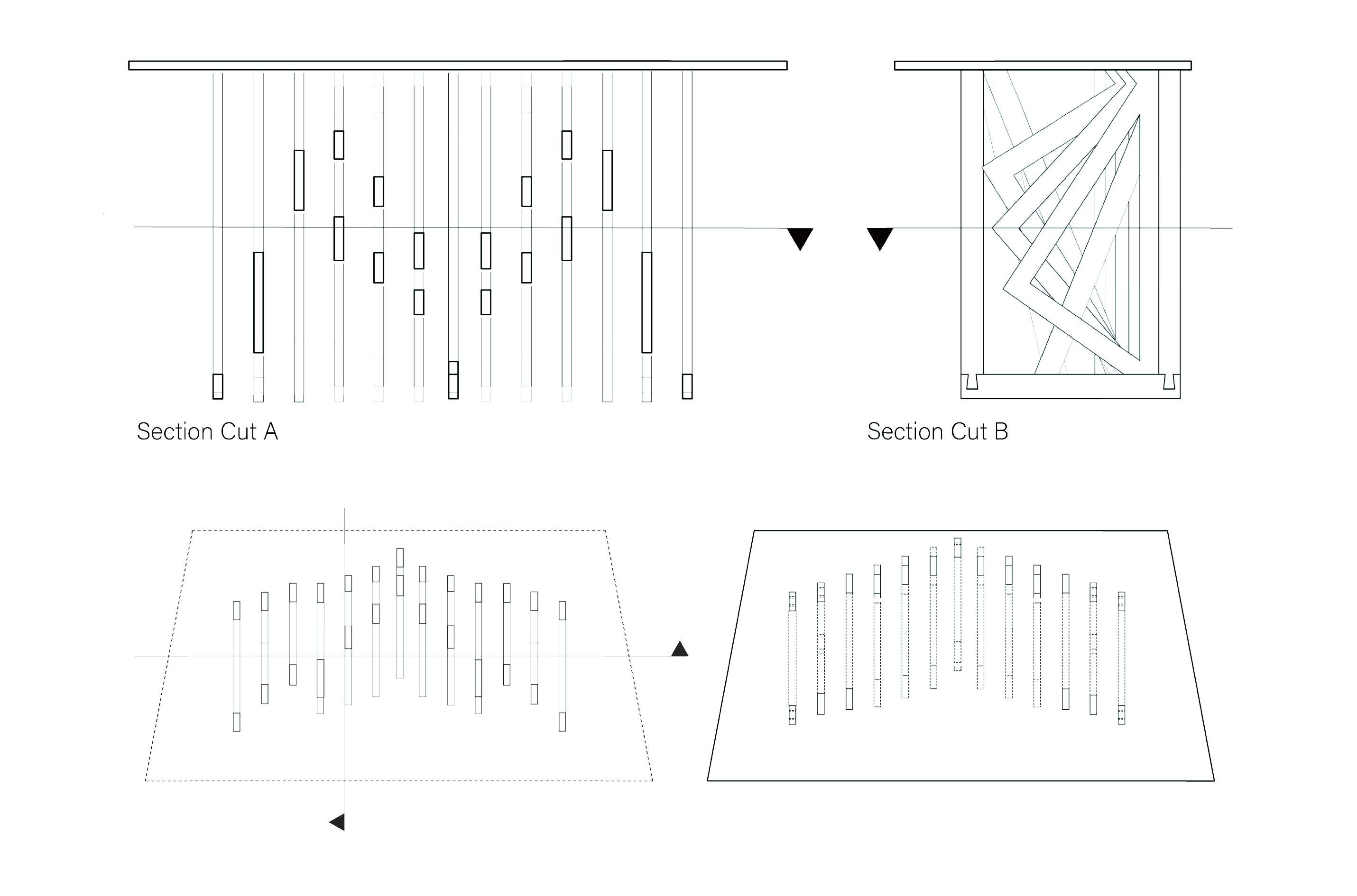 Section Cut A

Section Cut B