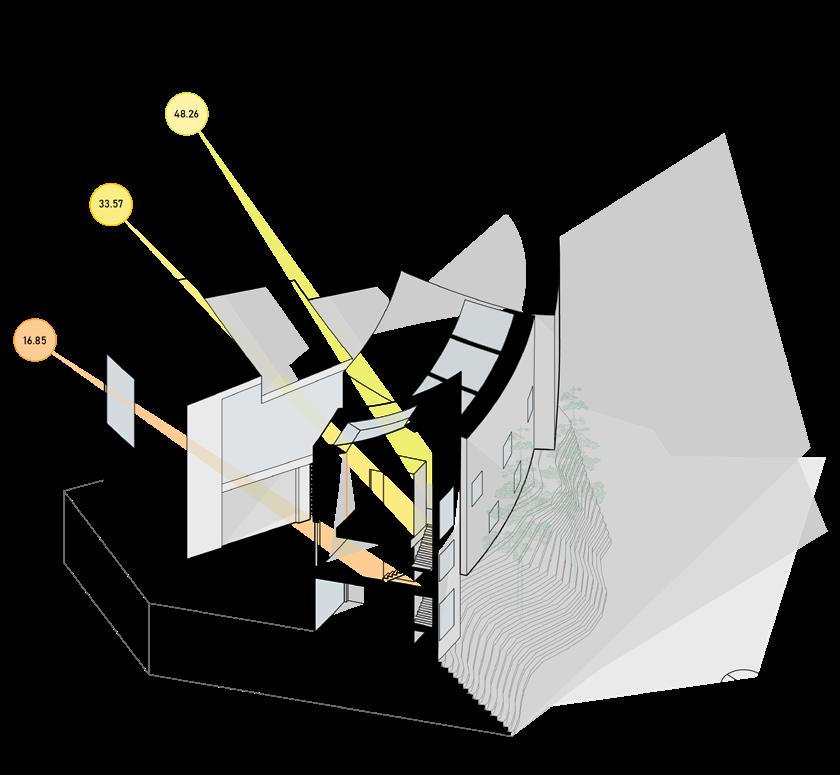 48.26

33.57

16.85