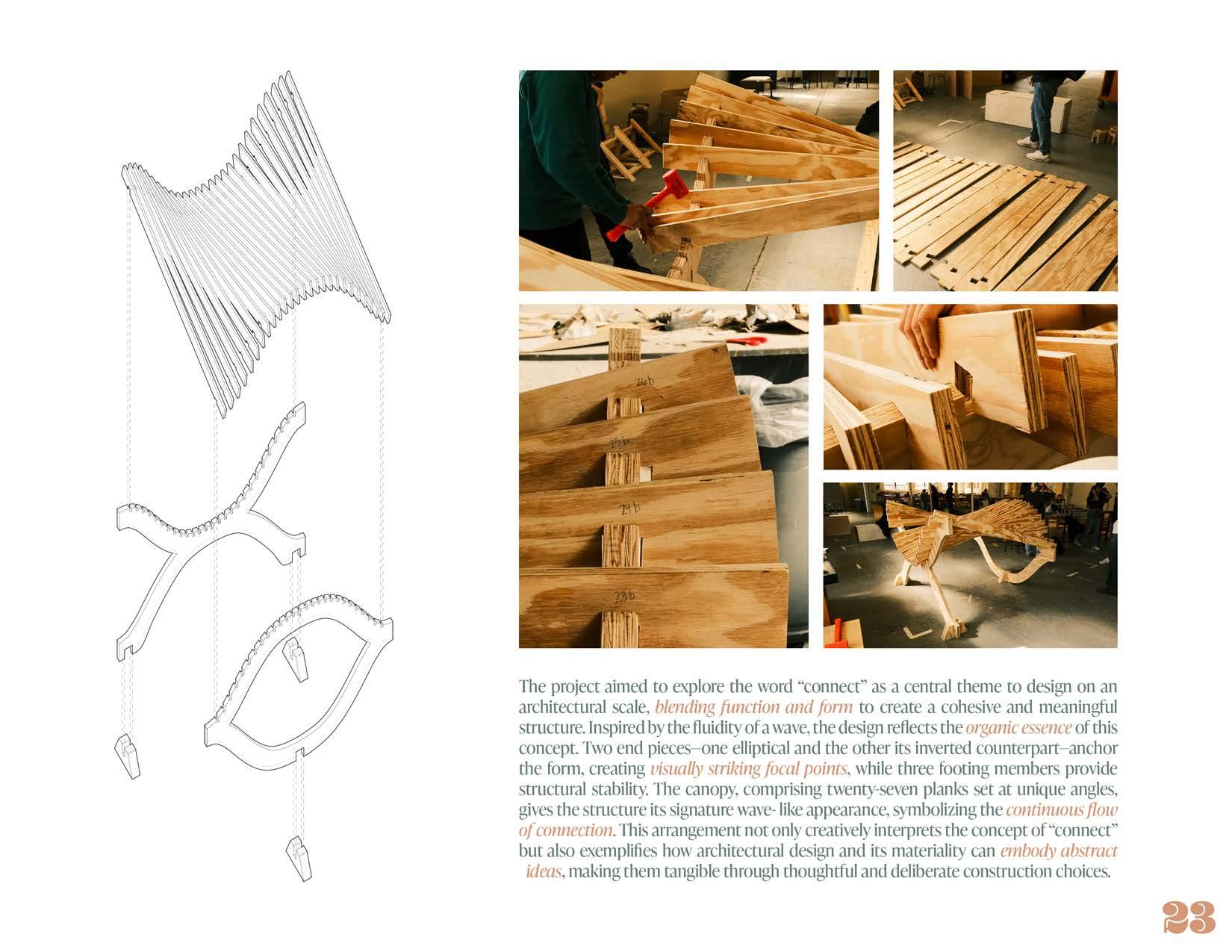 26b

25b

24b

23b

The project aimed to explore the word “connect” as a central theme to design on an architectural scale, blending function and form to create a cohesive and meaningful structure. Inspired by the fluidity of a wave, the design reflects the organic essence of this concept. Two end pieces—one elliptical and the other its inverted counterpart—anchor the form, creating visually striking focal points, while three footing members provide structural stability. The canopy, comprising twenty-seven planks set at unique angles, gives the structure its signature wave- like appearance, symbolizing the continuous flow of connection. This arrangement not only creatively interprets the concept of “connect” but also exemplifies how architectural design and its materiality can embody abstract ideas, making them tangible through thoughtful and deliberate construction choices.

23