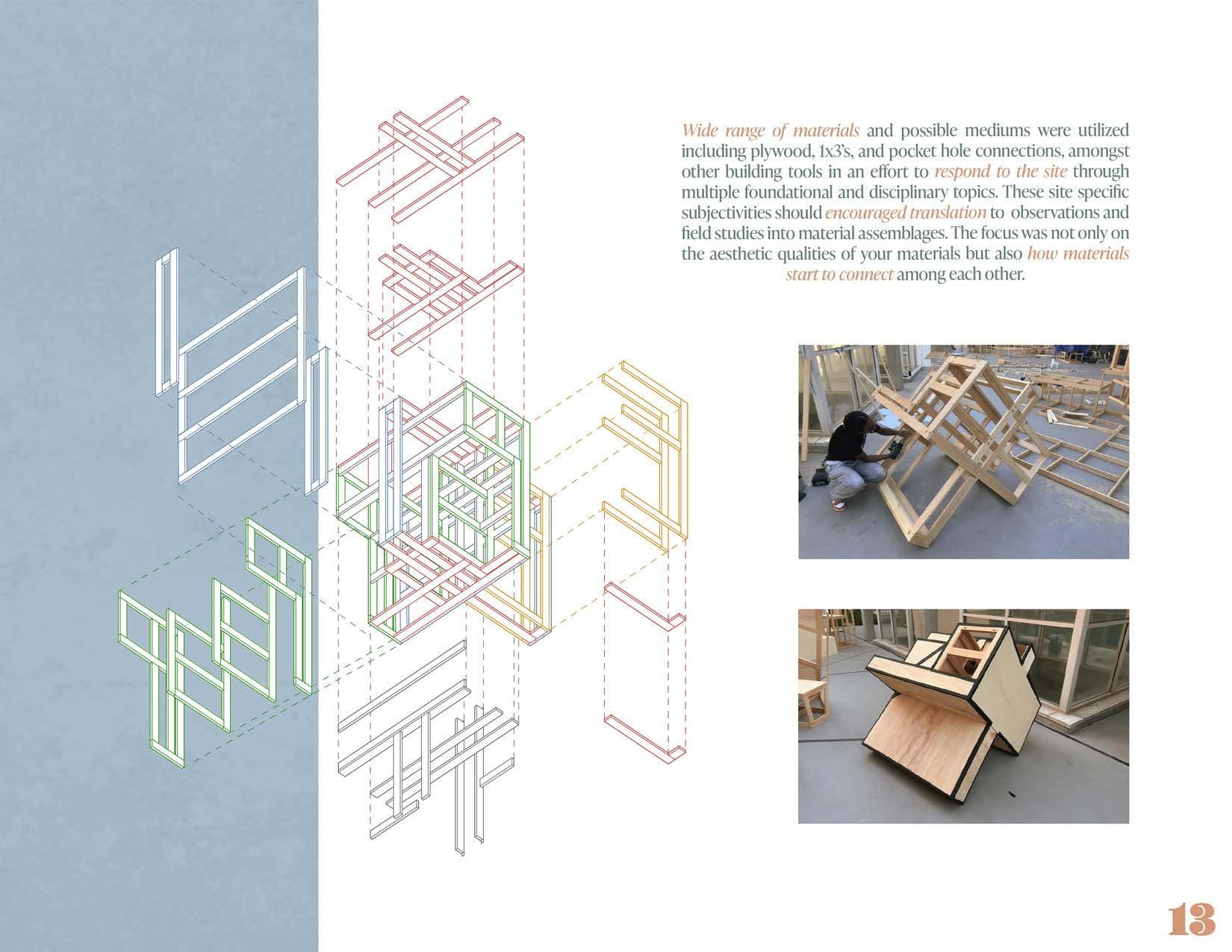 Wide range of materials and possible mediums were utilized including plywood, 1x3's, and pocket hole connections, amongst other building tools in an effort to respond to the site through multiple foundational and disciplinary topics. These site specific subjectivities should encouraged translation to observations and field studies into material assemblages. The focus was not only on the aesthetic qualities of your materials but also how materials start to connect among each other.

13