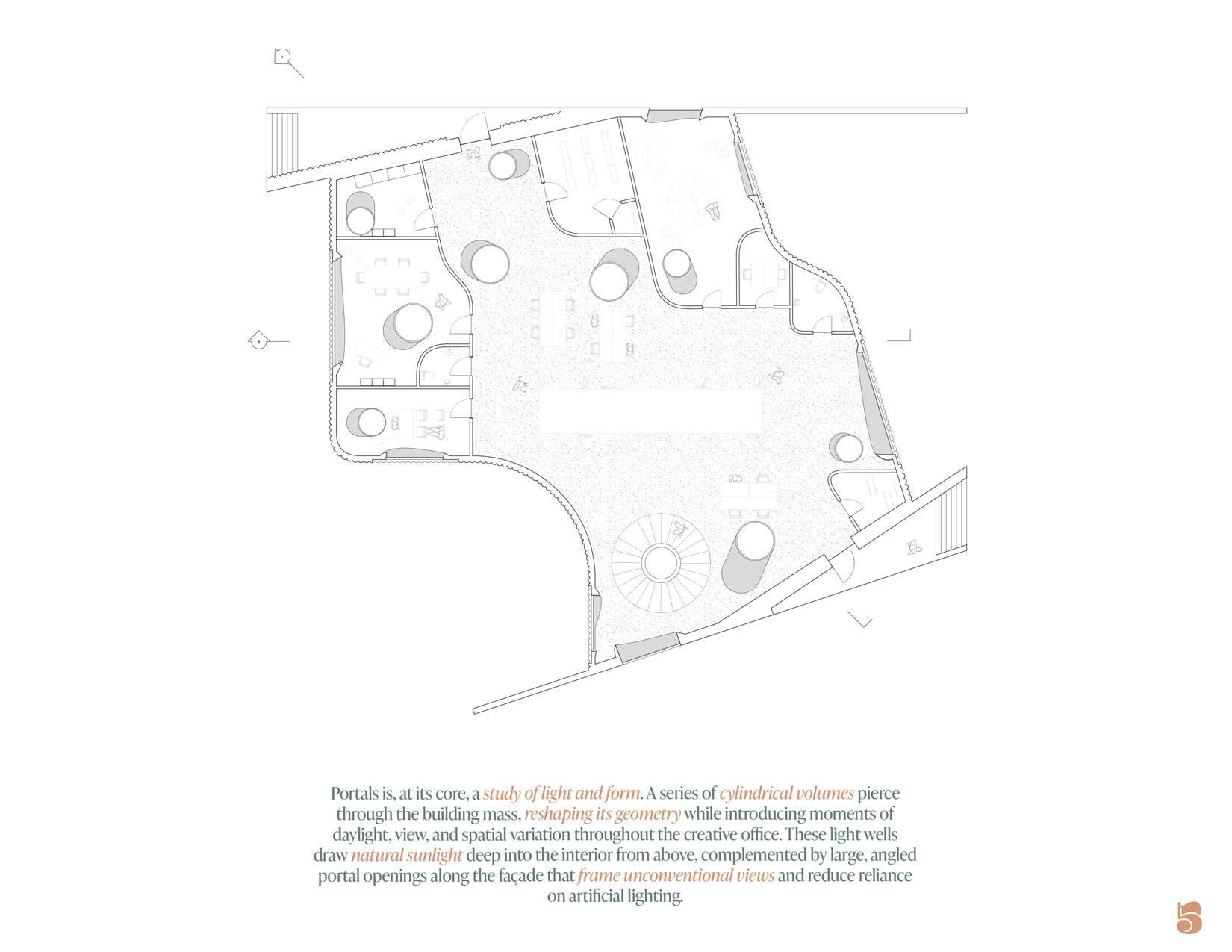 Portals is, at its core, a study of light and form. A series of cylindrical volumes pierce through the building mass, reshaping its geometry while introducing moments of daylight, view, and spatial variation throughout the creative office. These light wells draw natural sunlight deep into the interior from above, complemented by large, angled portal openings along the façade that frame unconventional views and reduce reliance on artificial lighting.

5