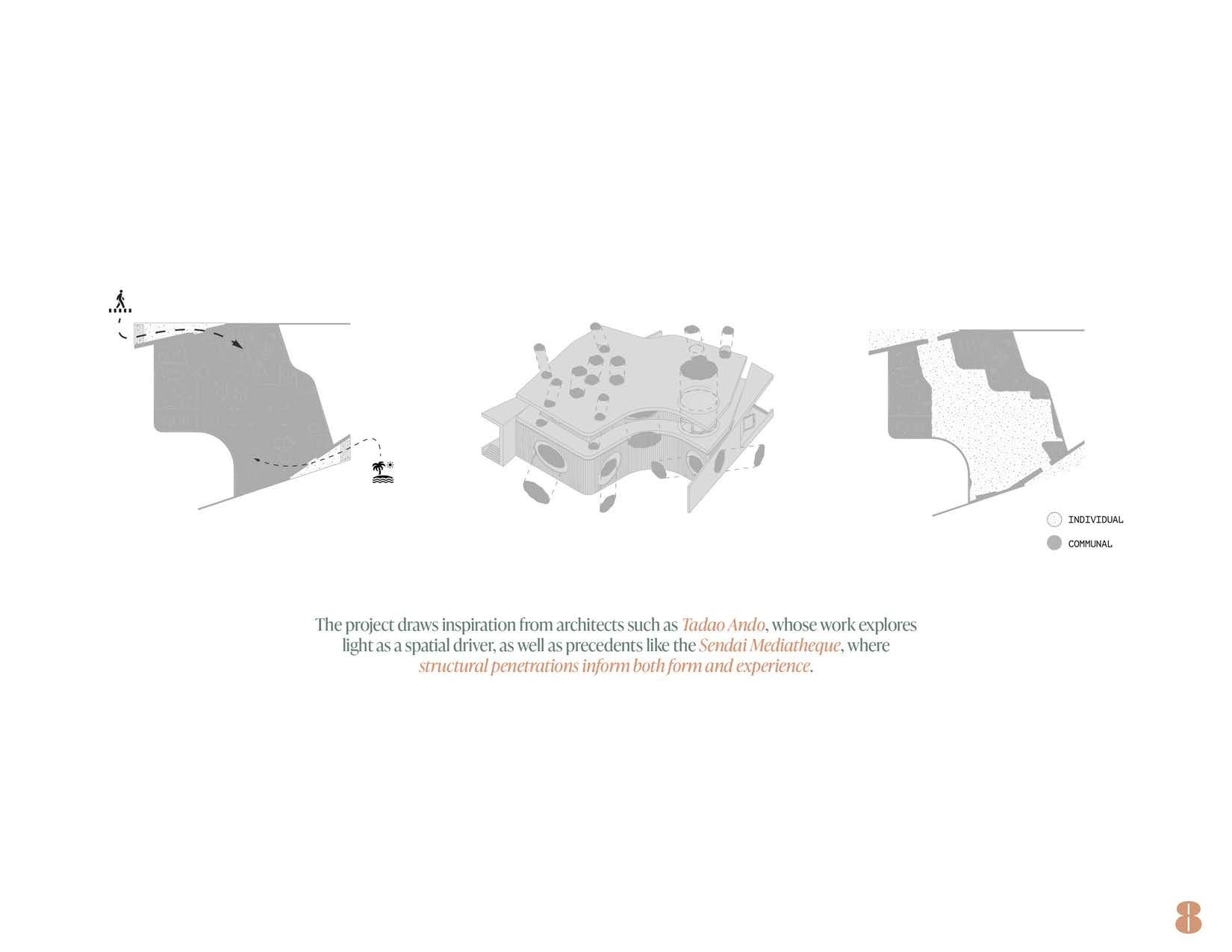 INDIVIDUAL

COMMUNAL

The project draws inspiration from architects such as Tadao Ando, whose work explores light as a spatial driver, as well as precedents like the Sendai Mediatheque, where structural penetrations inform both form and experience.

8