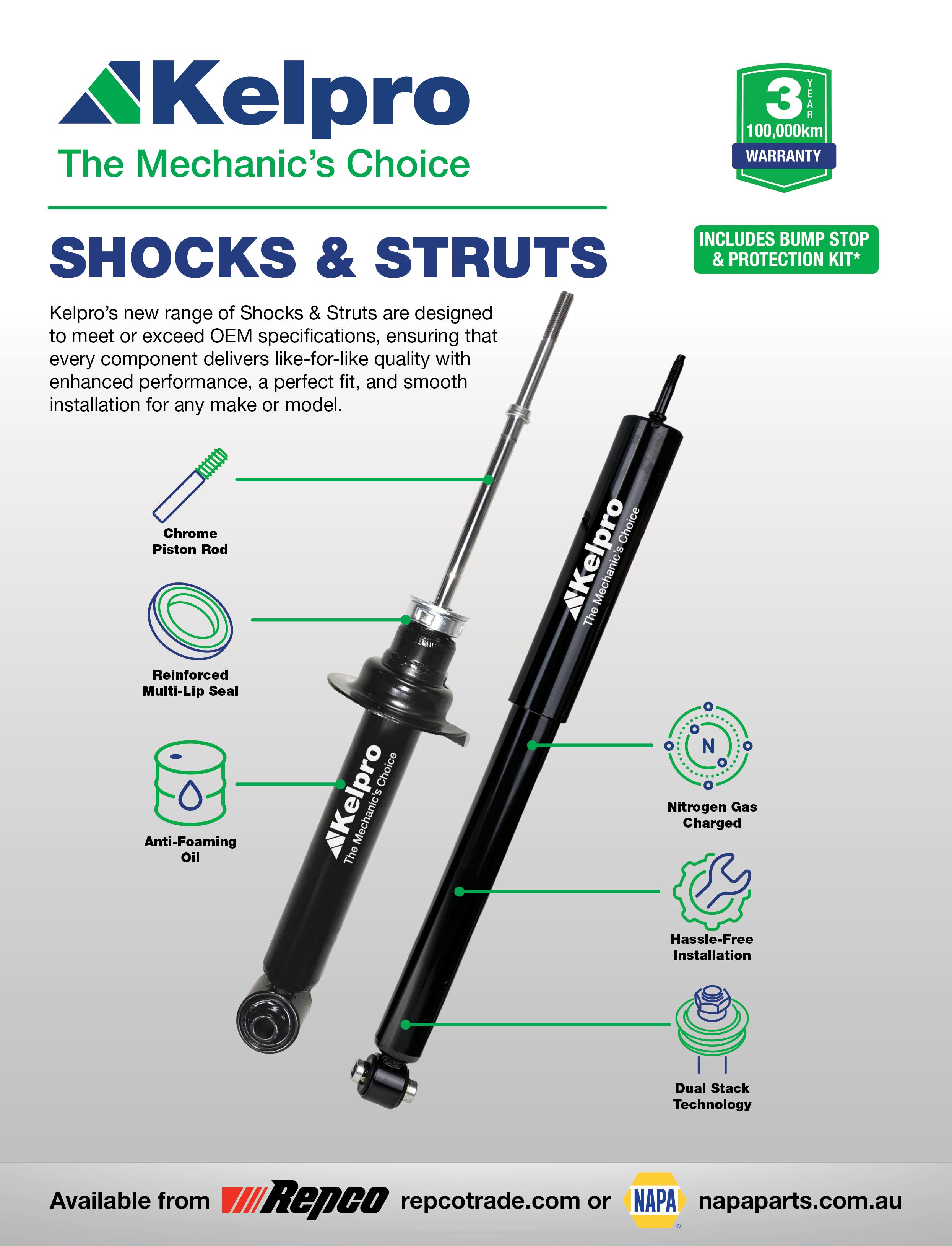 Kelpro
The Mechanic's Choice

3 YEAR 100,000km WARRANTY

SHOCKS & STRUTS

INCLUDES BUMP STOP & PROTECTION KIT*

Kelpro's new range of Shocks & Struts are designed to meet or exceed OEM specifications, ensuring that every component delivers like-for-like quality with enhanced performance, a perfect fit, and smooth installation for any make or model.

Chrome Piston Rod

Reinforced Multi-Lip Seal

Anti-Foaming Oil

Kelpro
The Mechanic's Choice

Kelpro
The Mechanic's Choice

N

Nitrogen Gas Charged

Hassle-Free Installation

Dual Stack Technology

Available from Repco repcotrade.com or NAPA napaparts.com.au