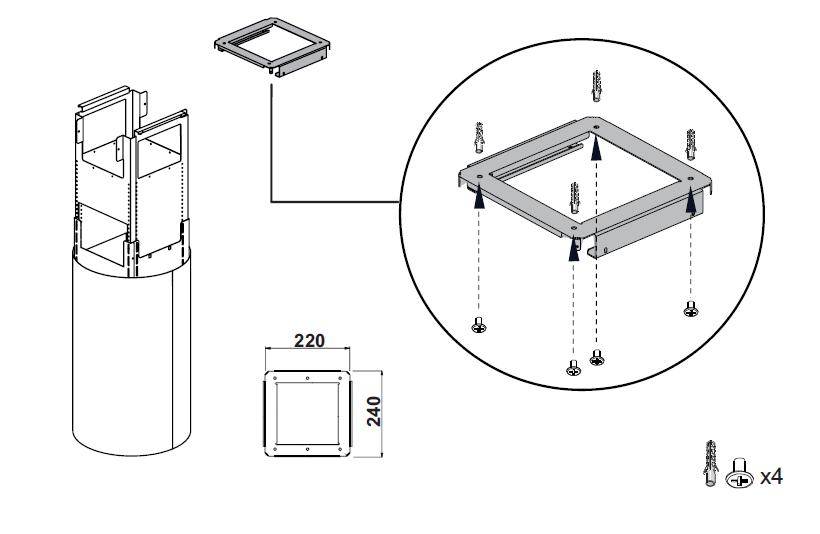 220
240
x4