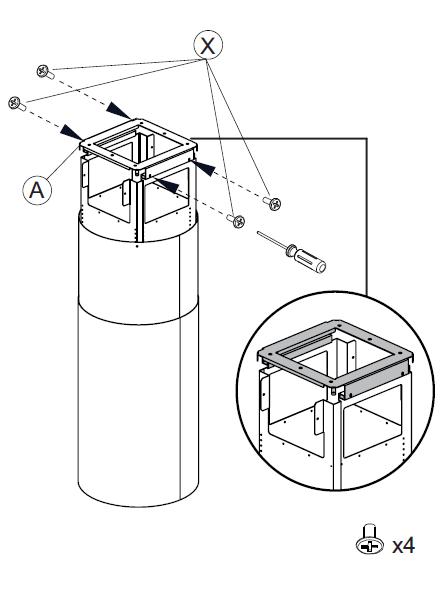 X

A

x4