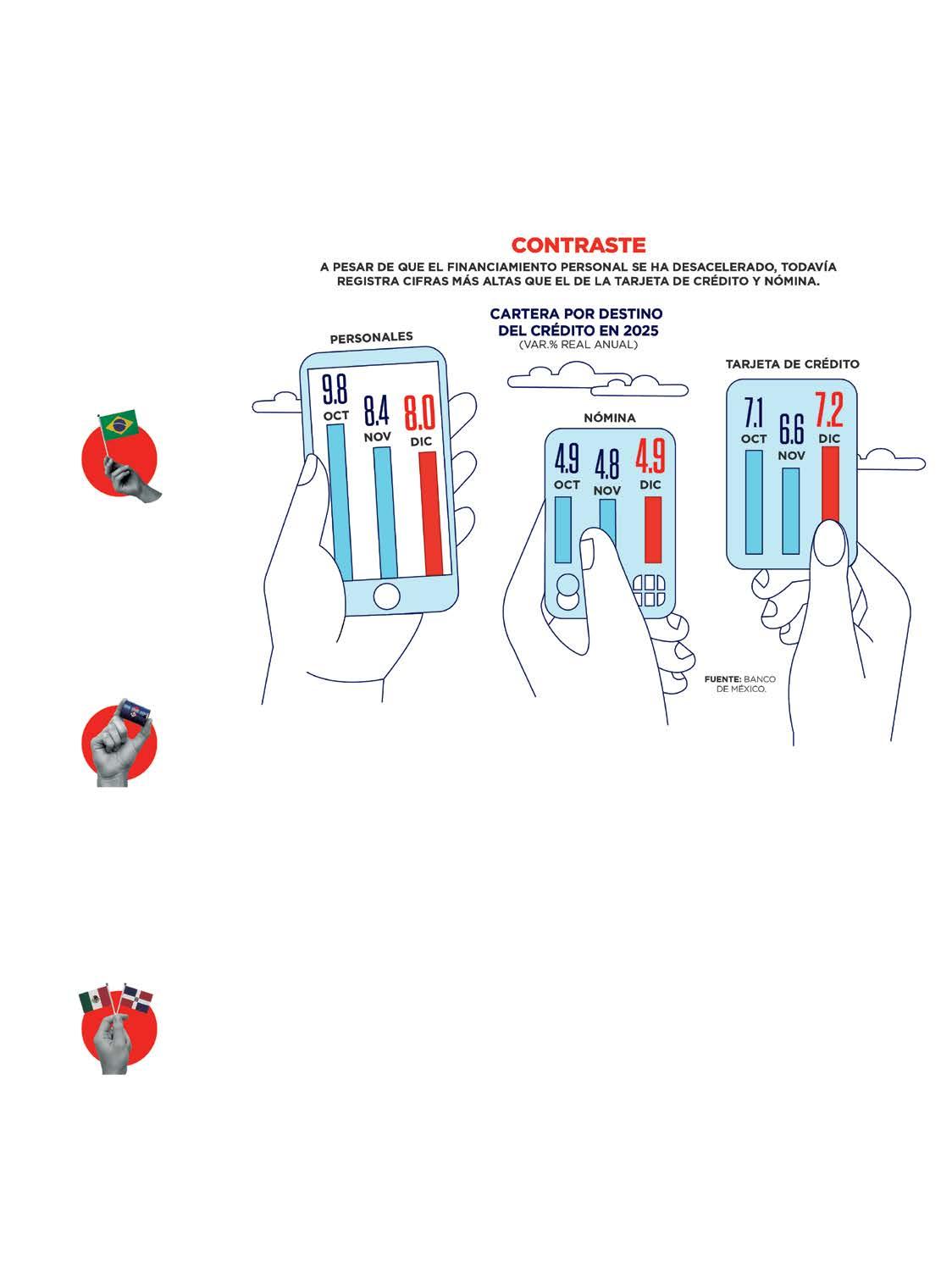 CONTRASTE

A PESAR DE QUE EL FINANCIAMIENTO PERSONAL SE HA DESACELERADO, TODAVÍA REGISTRA CIFRAS MÁS ALTAS QUE EL DE LA TARJETA DE CRÉDITO Y NÓMINA.

CARTERA POR DESTINO DEL CRÉDITO EN 2025
(VAR.% REAL ANUAL)

PERSONALES

9.8 OCT
8.4 NOV
8.0 DIC

NÓMINA

4.9 OCT
4.8 NOV
4.9 DIC

TARJETA DE CRÉDITO

7.1 OCT
6.6 NOV
7.2 DIC

FUENTE: BANCO DE MÉXICO.