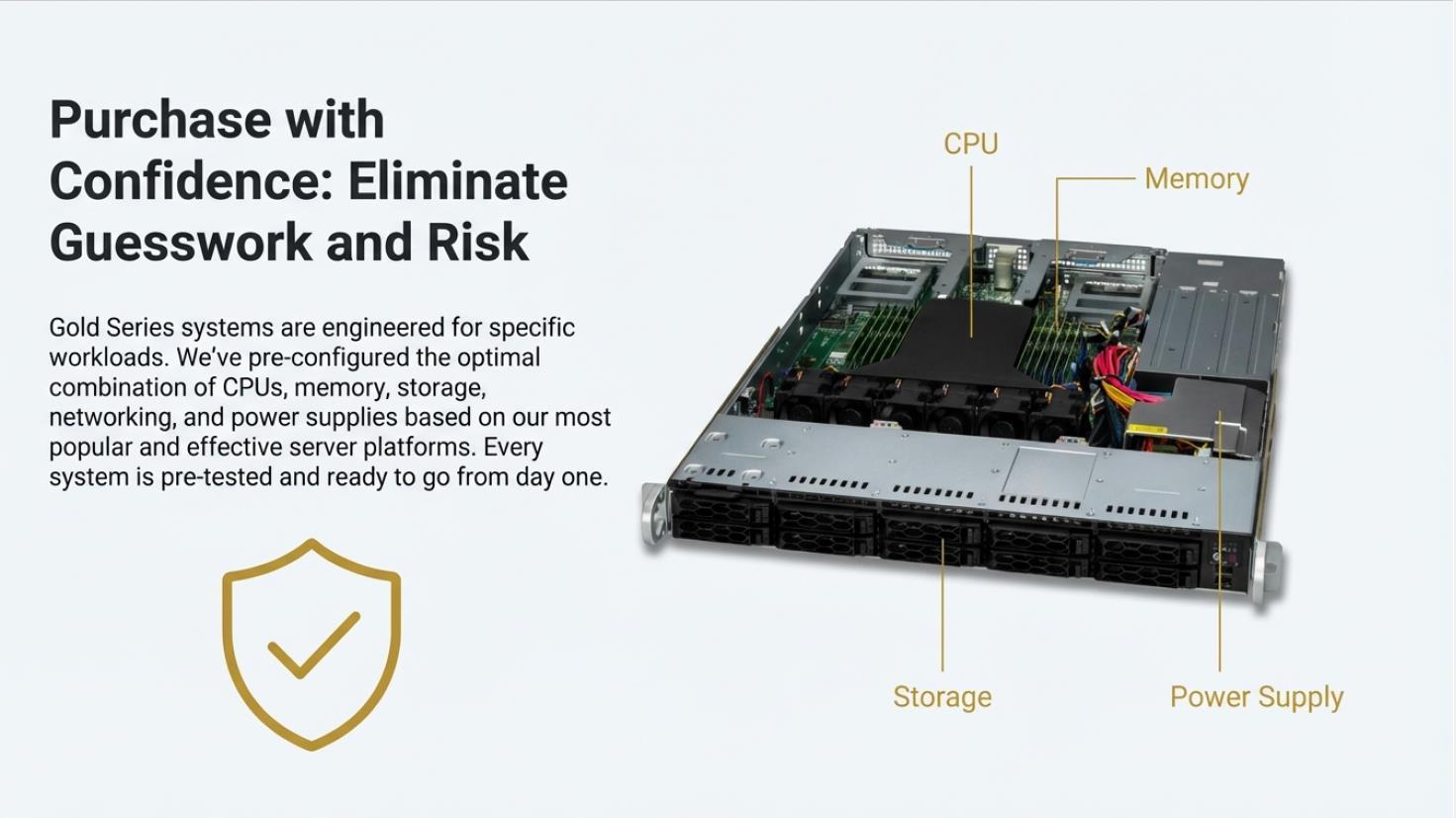 Purchase with Confidence: Eliminate Guesswork and Risk

Gold Series systems are engineered for specific workloads. We've pre-configured the optimal combination of CPUs, memory, storage, networking, and power supplies based on our most popular and effective server platforms. Every system is pre-tested and ready to go from day one.

CPU

Memory

Storage

Power Supply