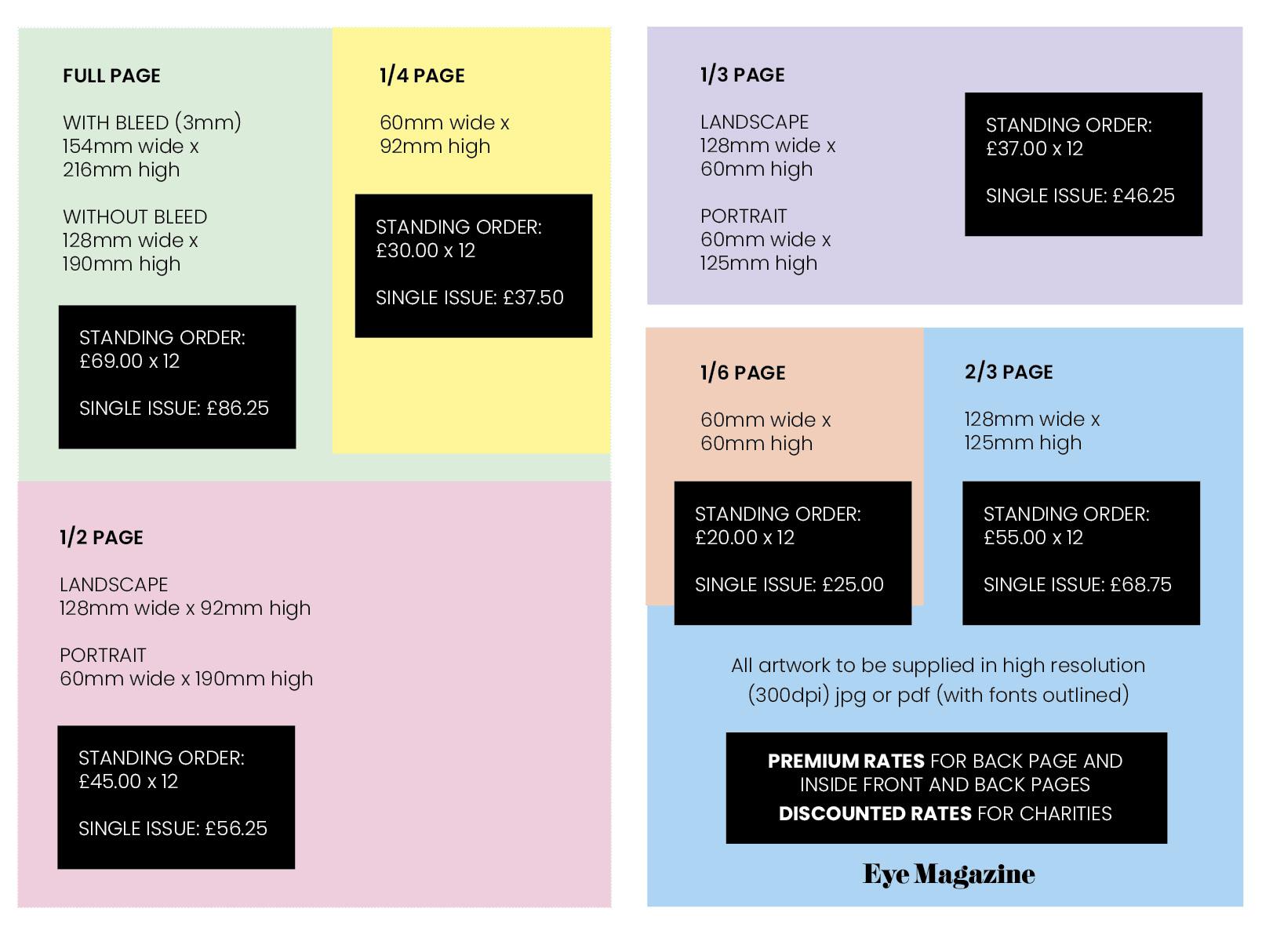 FULL PAGE

WITH BLEED (3mm)
154mm wide x
216mm high

WITHOUT BLEED
128mm wide x
190mm high

STANDING ORDER:
£69.00 x 12

SINGLE ISSUE: £86.25

1/4 PAGE

60mm wide x
92mm high

STANDING ORDER:
£30.00 x 12

SINGLE ISSUE: £37.50

1/2 PAGE

LANDSCAPE
128mm wide x 92mm high

PORTRAIT
60mm wide x 190mm high

STANDING ORDER:
£45.00 x 12

SINGLE ISSUE: £56.25

1/3 PAGE

LANDSCAPE
128mm wide x
60mm high

PORTRAIT
60mm wide x
125mm high

STANDING ORDER:
£37.00 x 12

SINGLE ISSUE: £46.25

1/6 PAGE

60mm wide x
60mm high

STANDING ORDER:
£20.00 x 12

SINGLE ISSUE: £25.00

2/3 PAGE

128mm wide x
125mm high

STANDING ORDER:
£55.00 x 12

SINGLE ISSUE: £68.75

All artwork to be supplied in high resolution (300dpi) jpg or pdf (with fonts outlined)

PREMIUM RATES FOR BACK PAGE AND INSIDE FRONT AND BACK PAGES
DISCOUNTED RATES FOR CHARITIES

Eye Magazine