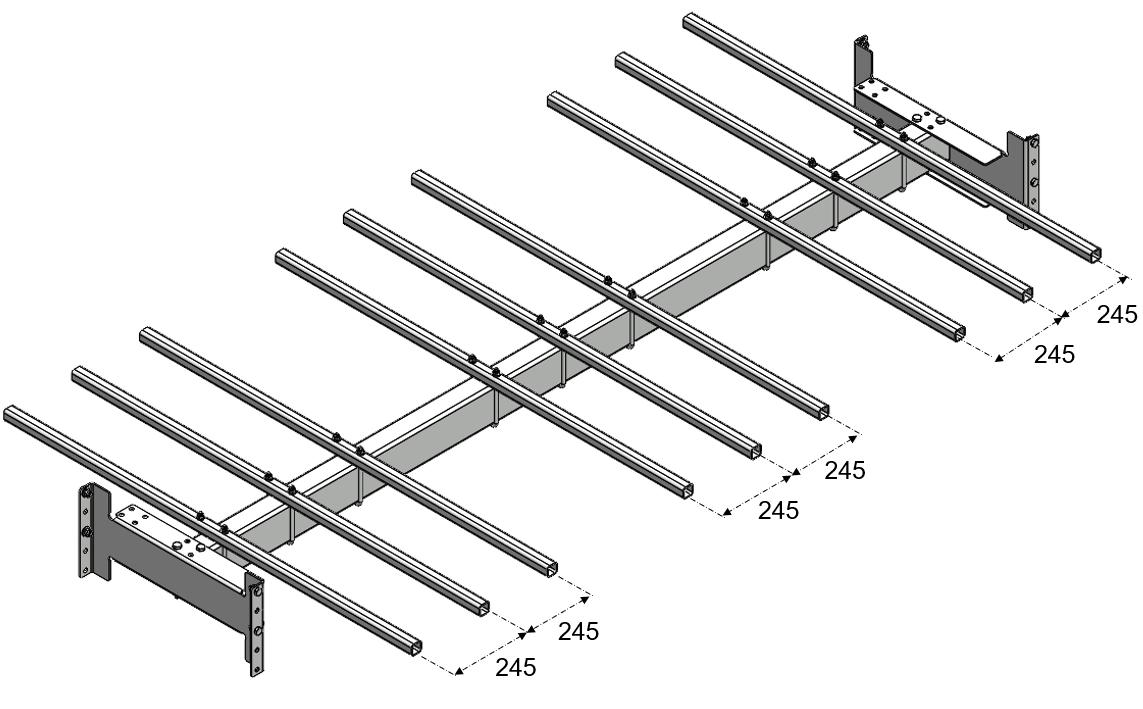 245
245
245
245
245
245