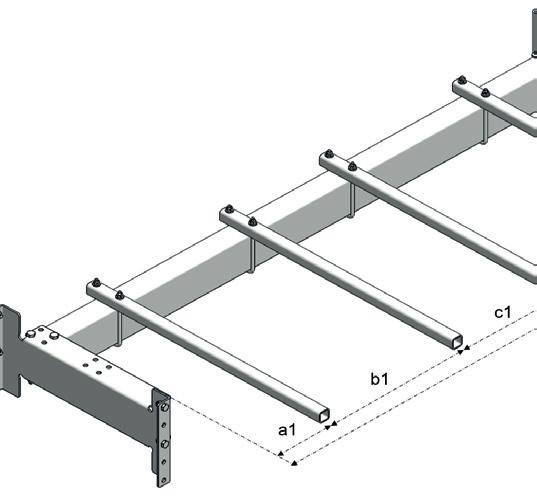 c1
b1
a1