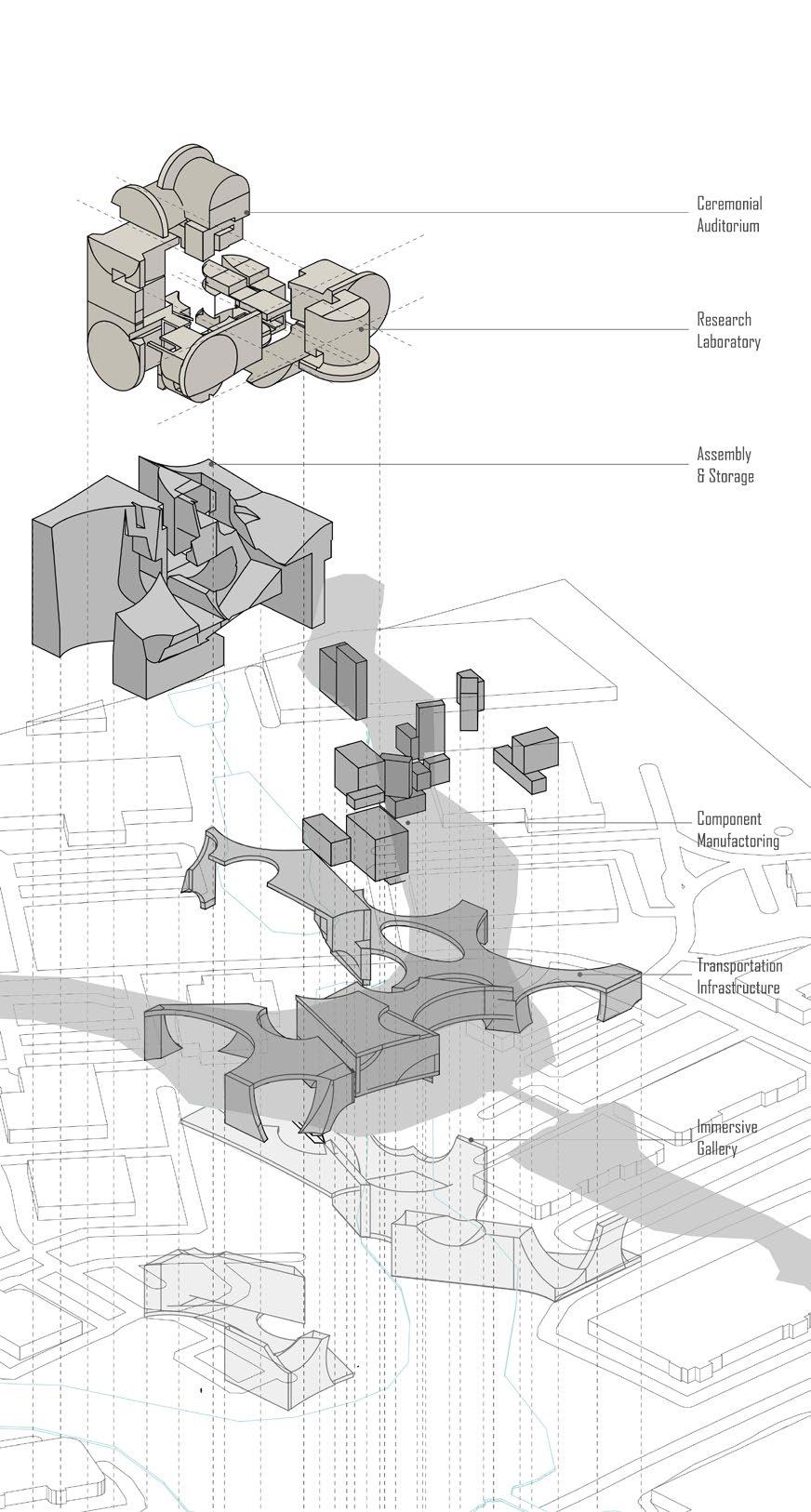 Ceremonial Auditorium

Research Laboratory

Assembly & Storage

Component Manufactoring

Transportation Infrastructure

Immersive Gallery