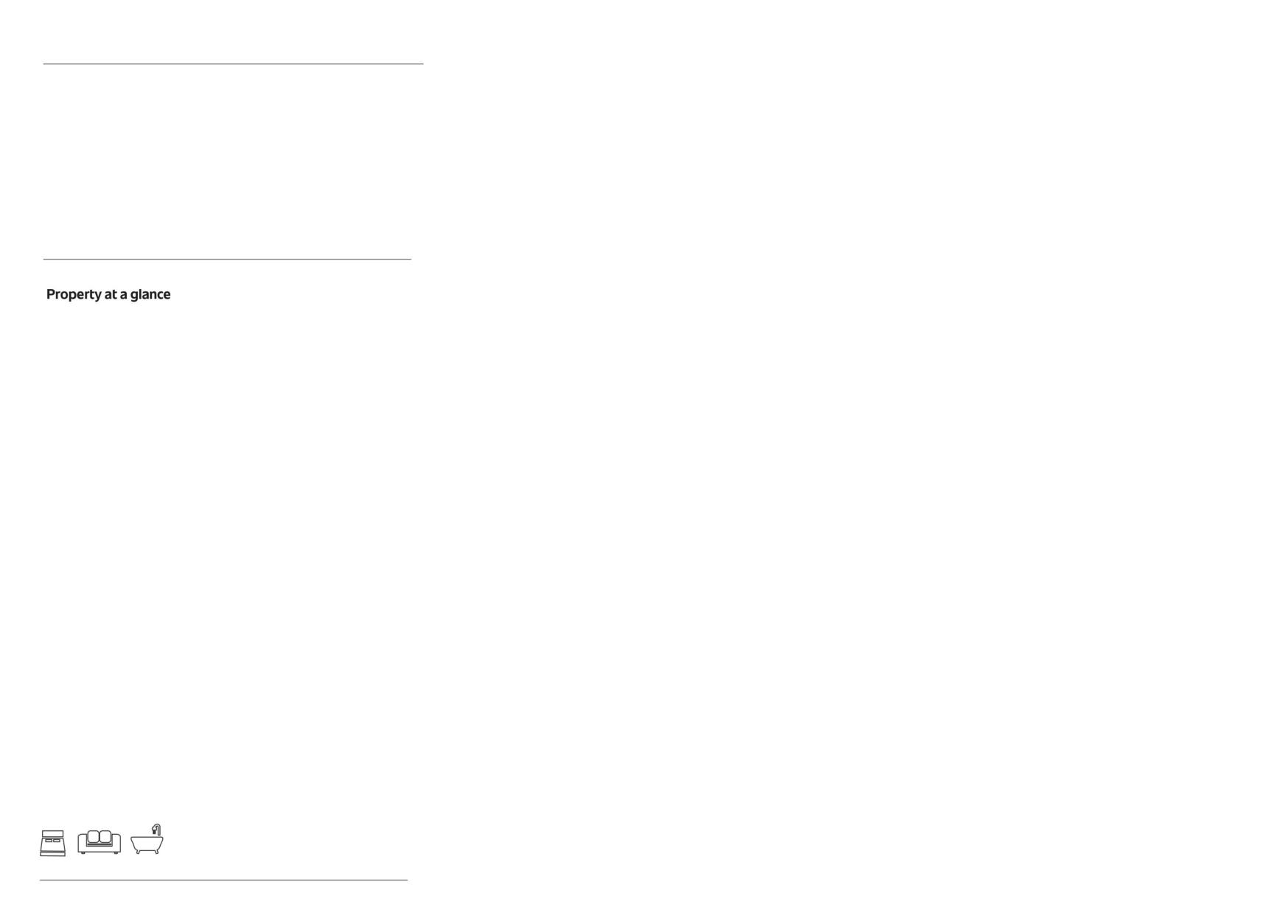 Property at a glance