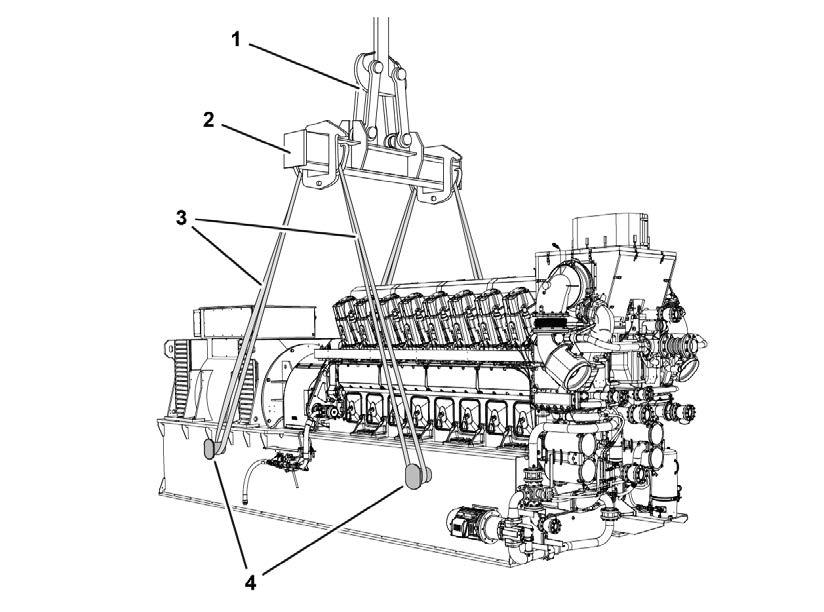 1
2
3
4