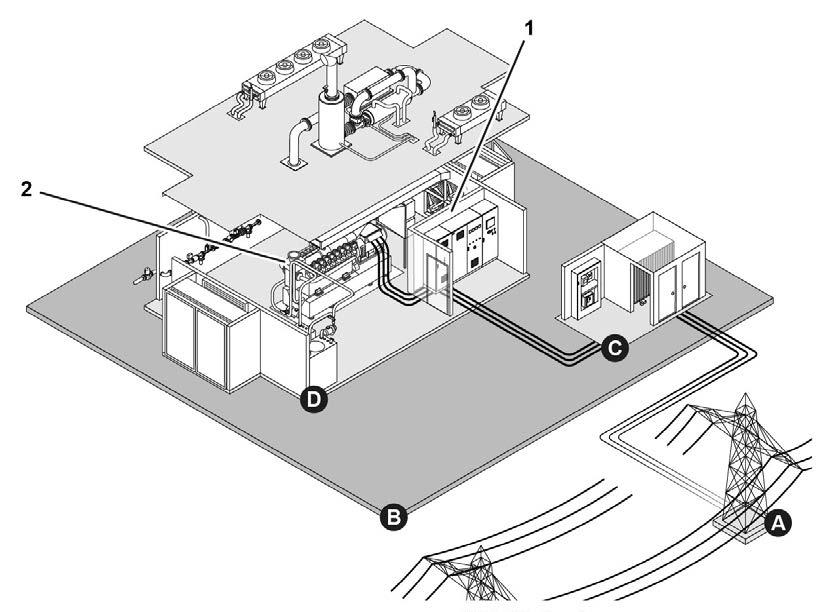 1
2
C
D
B
A