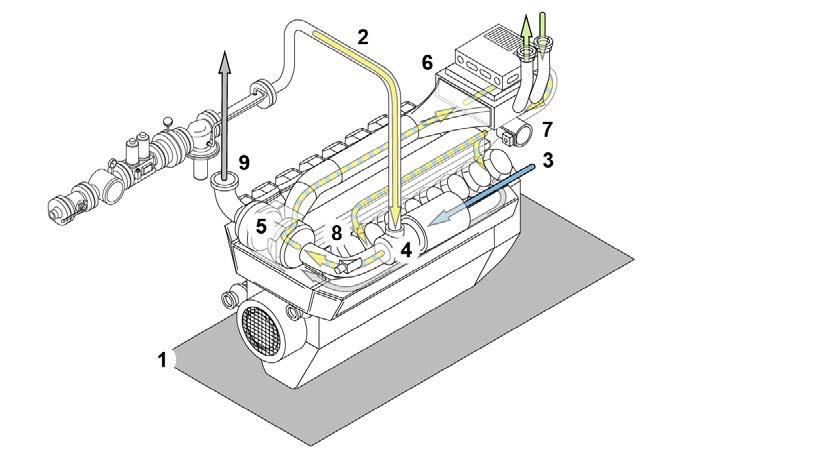 2
6
7
3
9
5
8
4
1