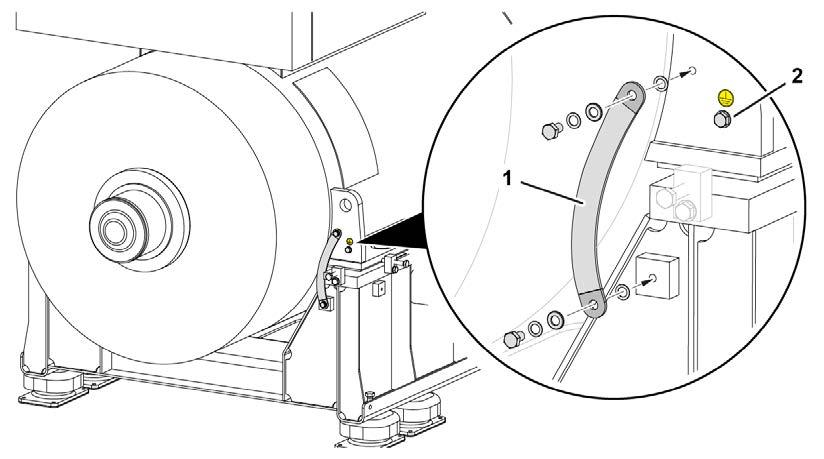 1
2