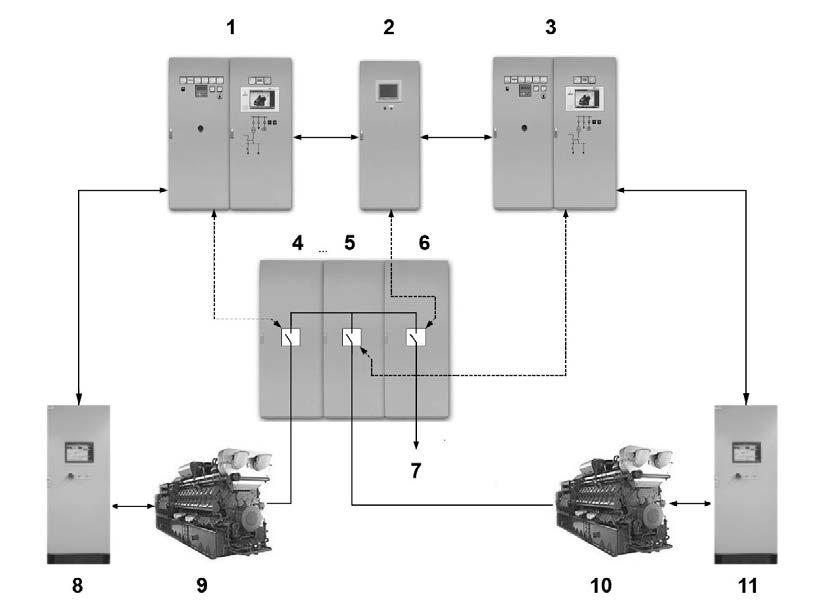 1 2 3

4 ... 5 6

7

8 9 10 11