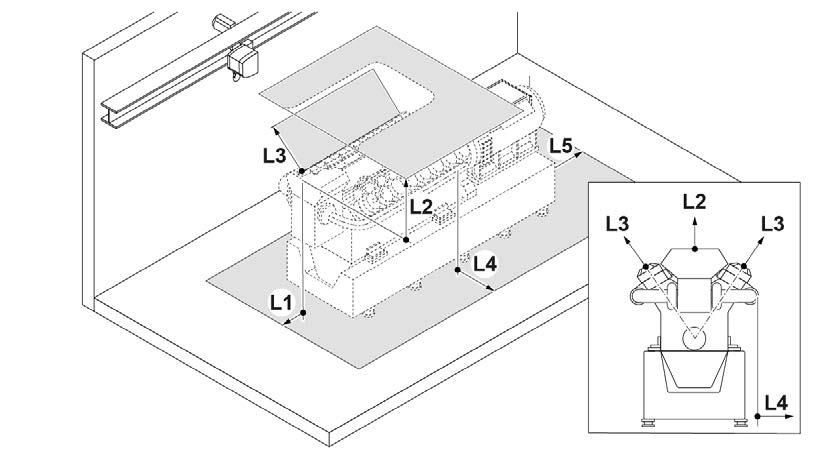 L3
L5
L2
L4
L1
L2
L3
L3
L4