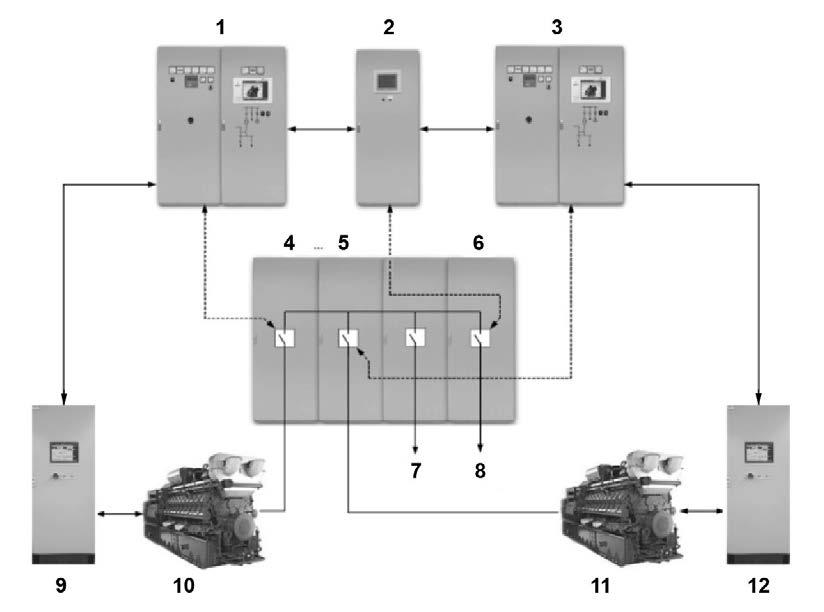 1
2
3
4 ... 5
6
7
8
9
10
11
12