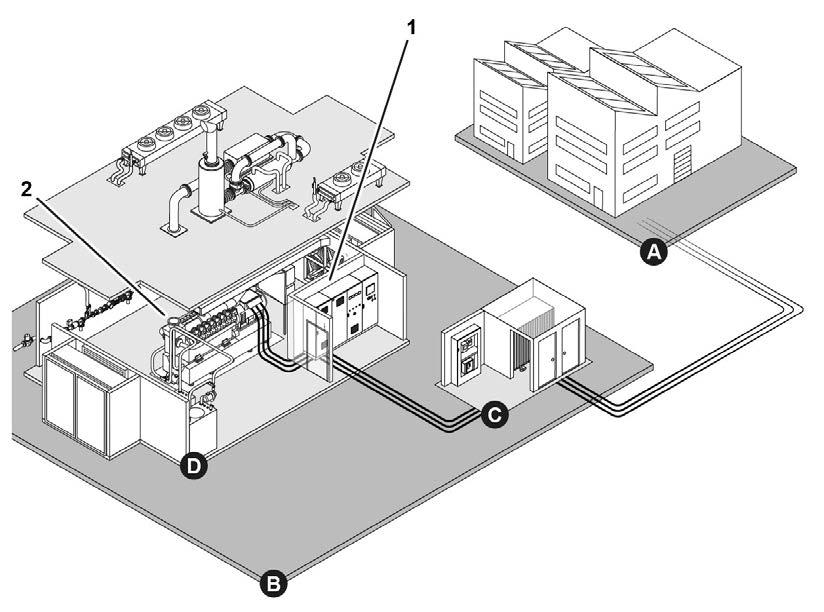 1
2
A
C
D
B