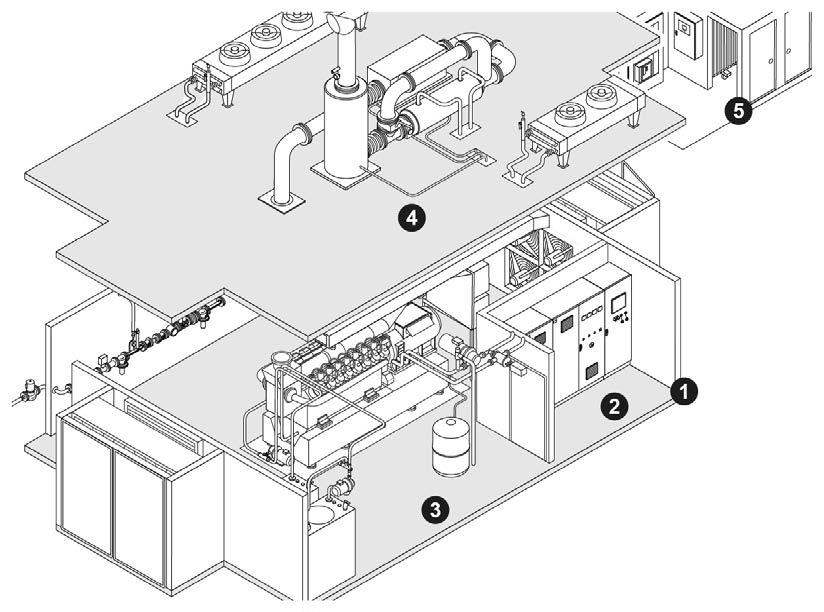 5

4

1

2

3