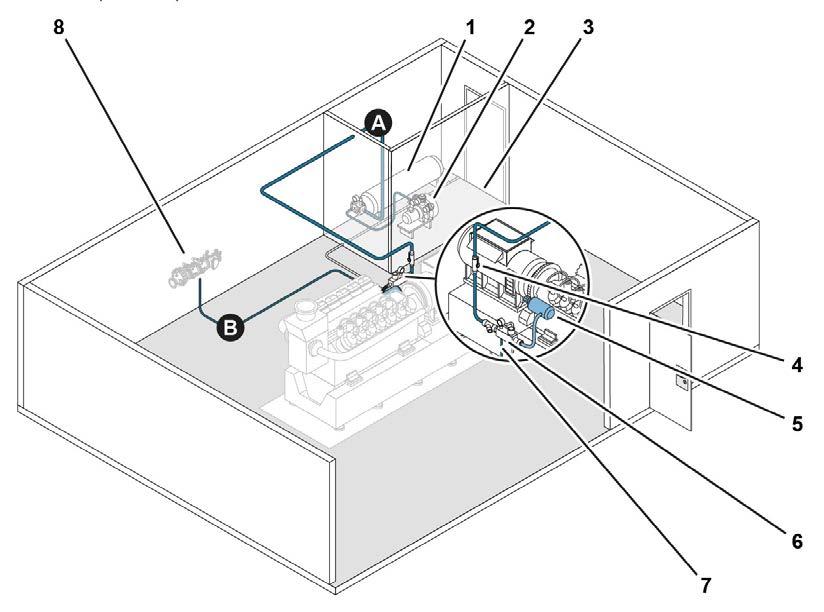 8
1
2
3
A
B
4
5
6
7