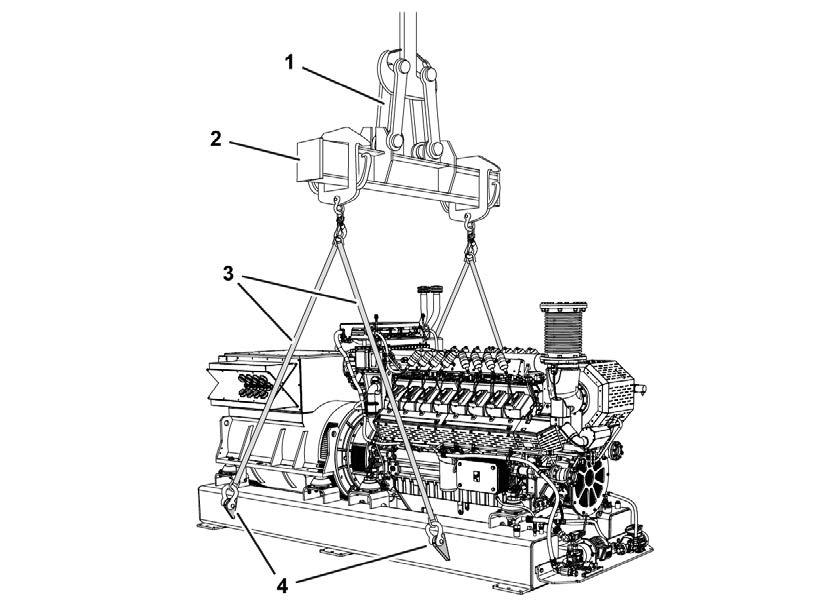 1
2
3
4