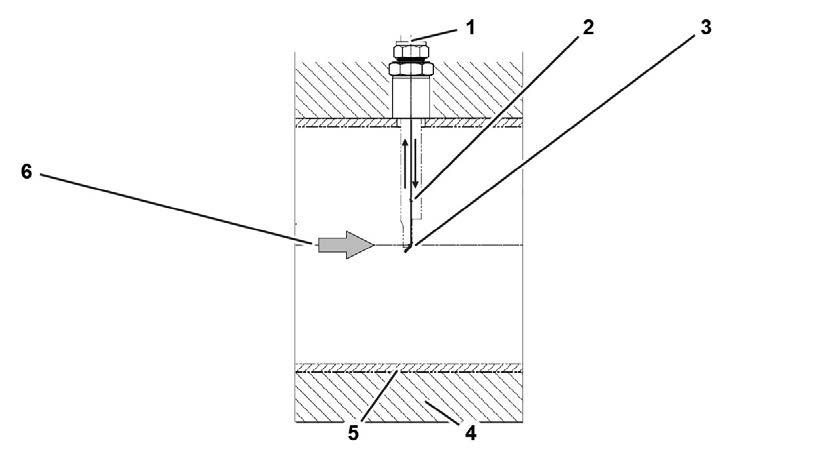 1
2
3
6
5
4