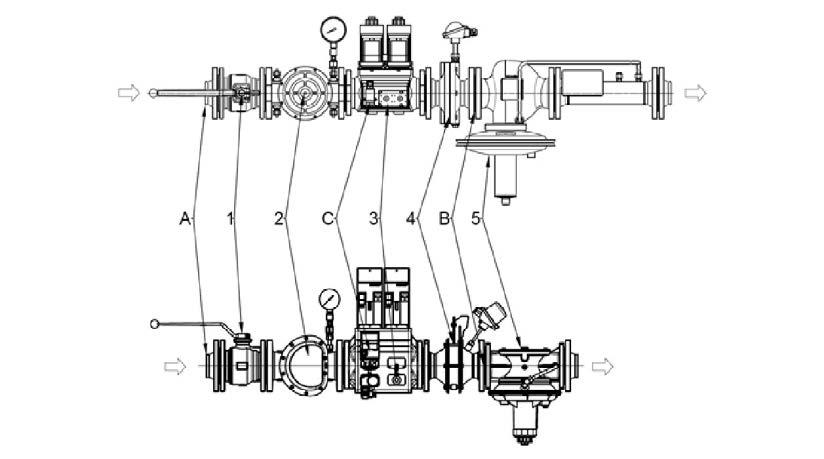 A 1 2 C 3 4 B 5