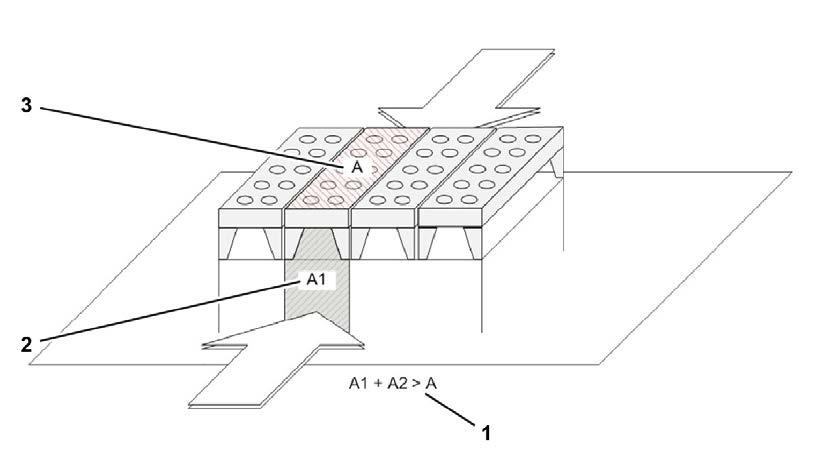 3

A

A1

2

A1 + A2 > A

1