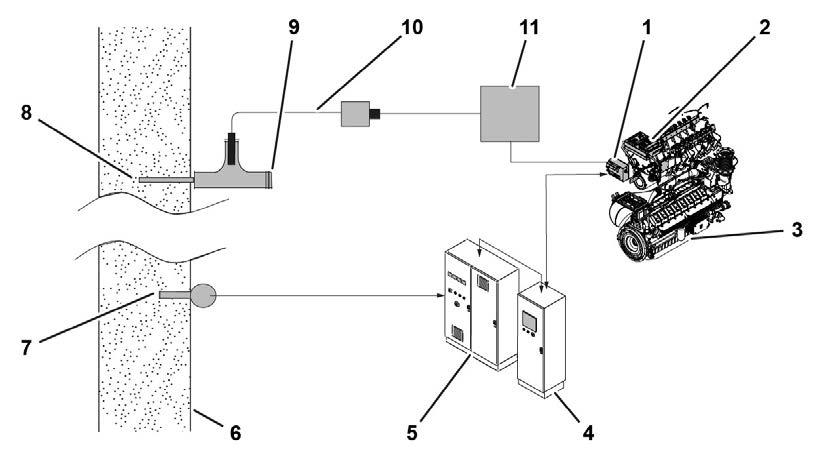 9
10
11
1
2
8
3
7
6
5
4