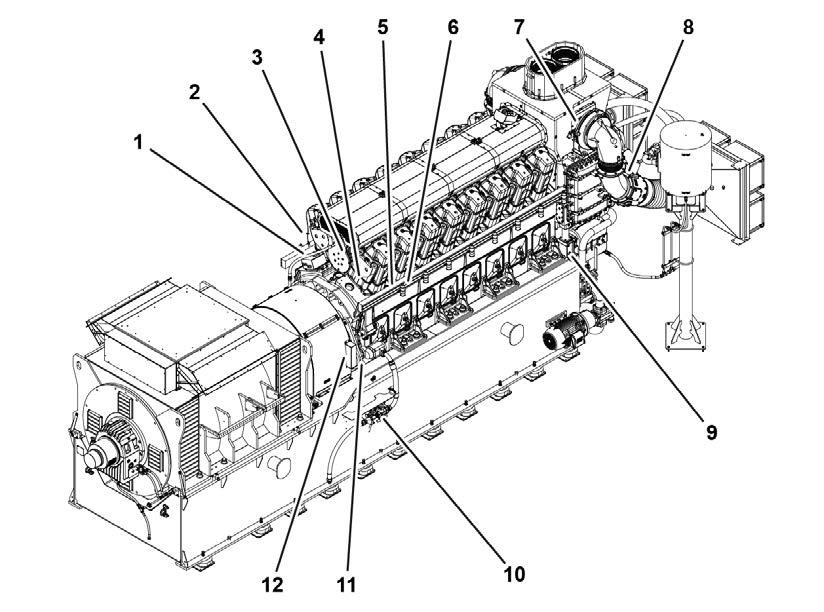 1
2
3
4
5
6
7
8
9
10
11
12