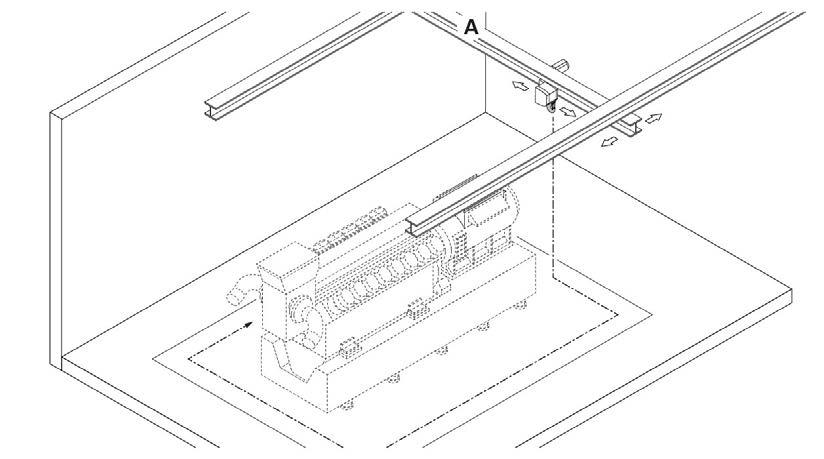 A