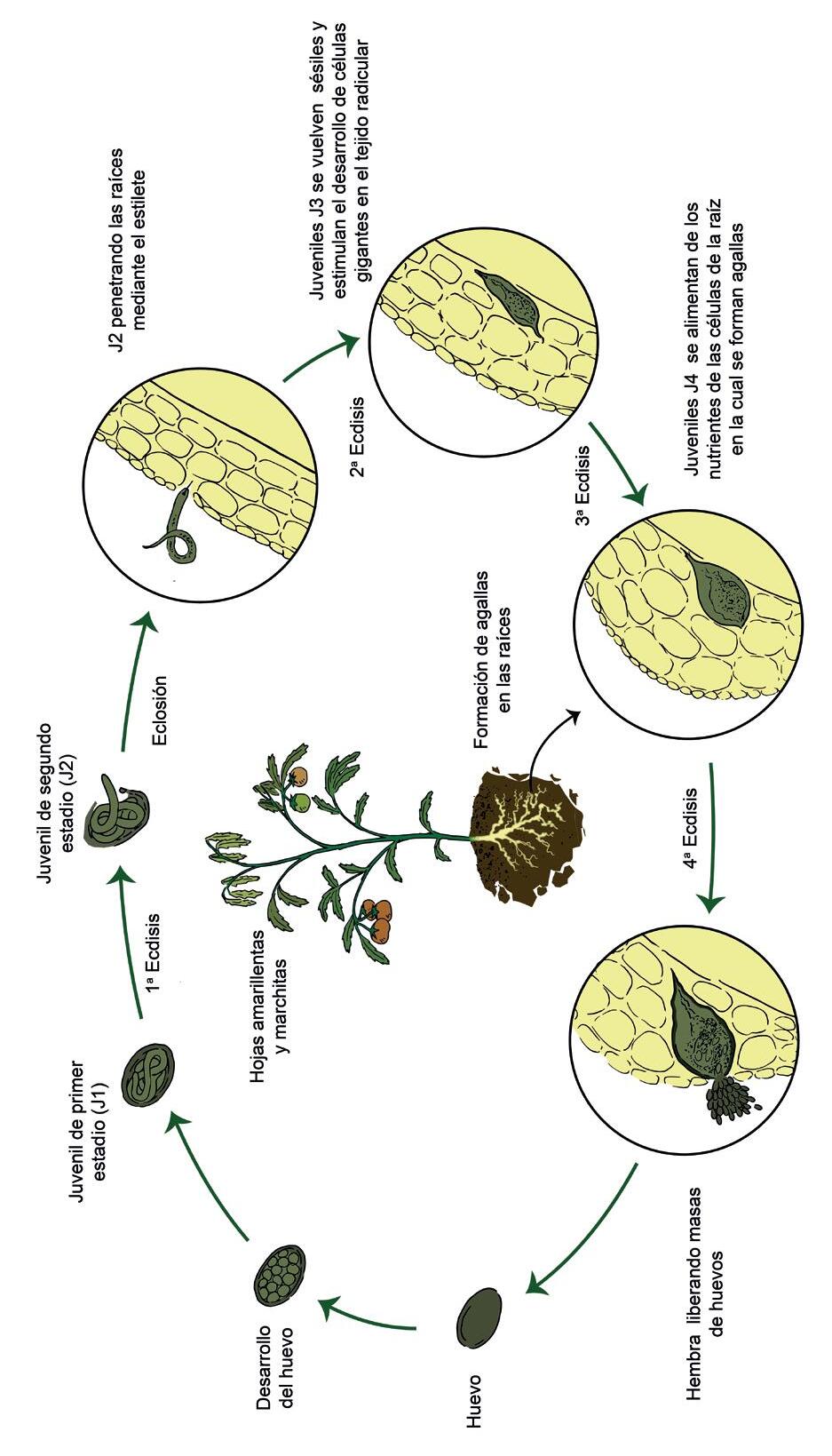 Huevo

Desarrollo del huevo

Juvenil de primer estadio (J1)

1ª Ecdisis

Juvenil de segundo estadio (J2)

Eclosión

J2 penetrando las raíces mediante el estilete

2ª Ecdisis

Juveniles J3 se vuelven sésiles y estimulan el desarrollo de células gigantes en el tejido radicular

3ª Ecdisis

Juveniles J4 se alimentan de los nutrientes de las células de la raíz en la cual se forman agallas

4ª Ecdisis

Hembra liberando masas de huevos

Hojas amarillentas y marchitas

Formación de agallas en las raíces