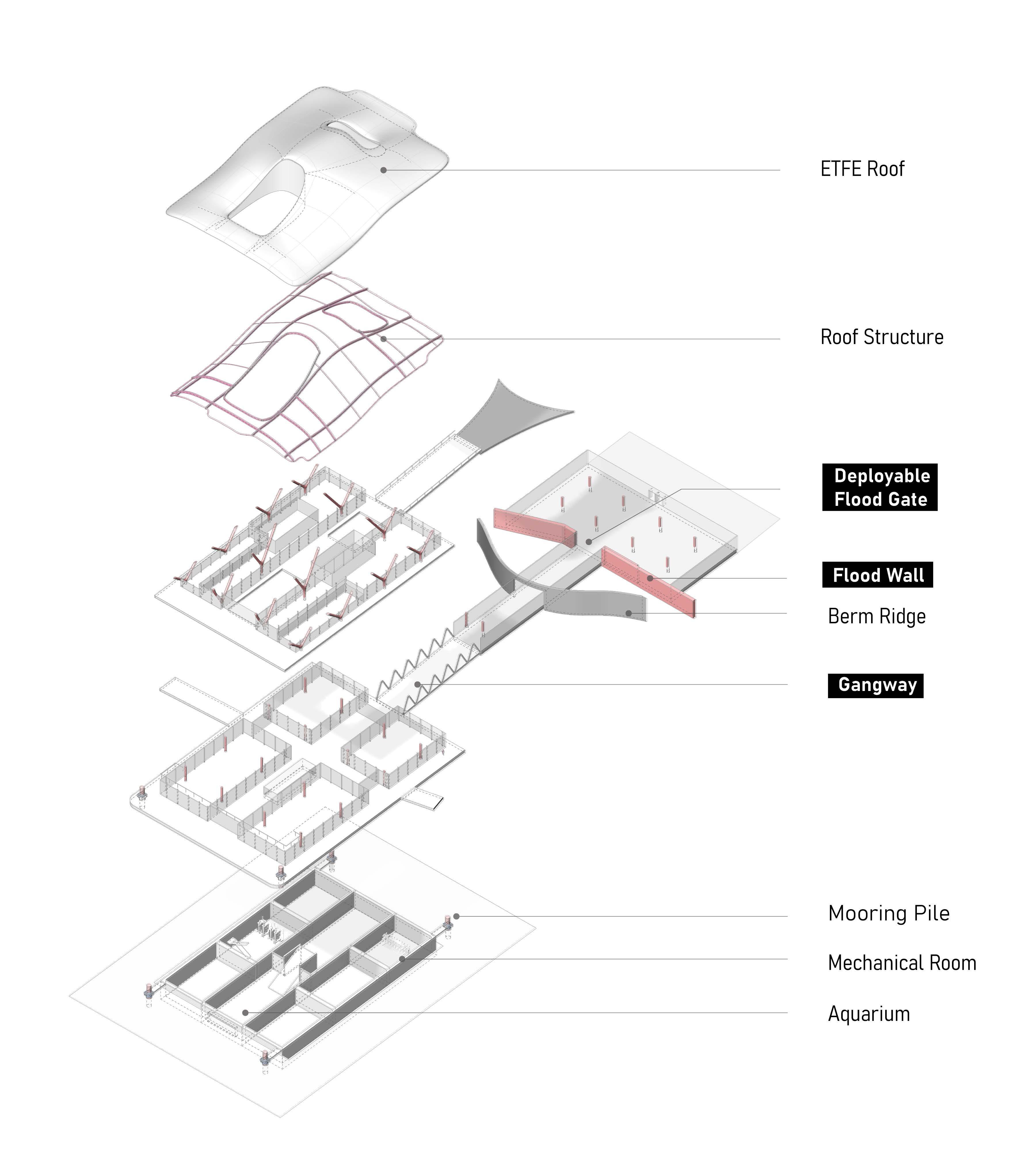 ETFE Roof

Roof Structure

Deployable Flood Gate

Flood Wall

Berm Ridge

Gangway

Mooring Pile

Mechanical Room

Aquarium