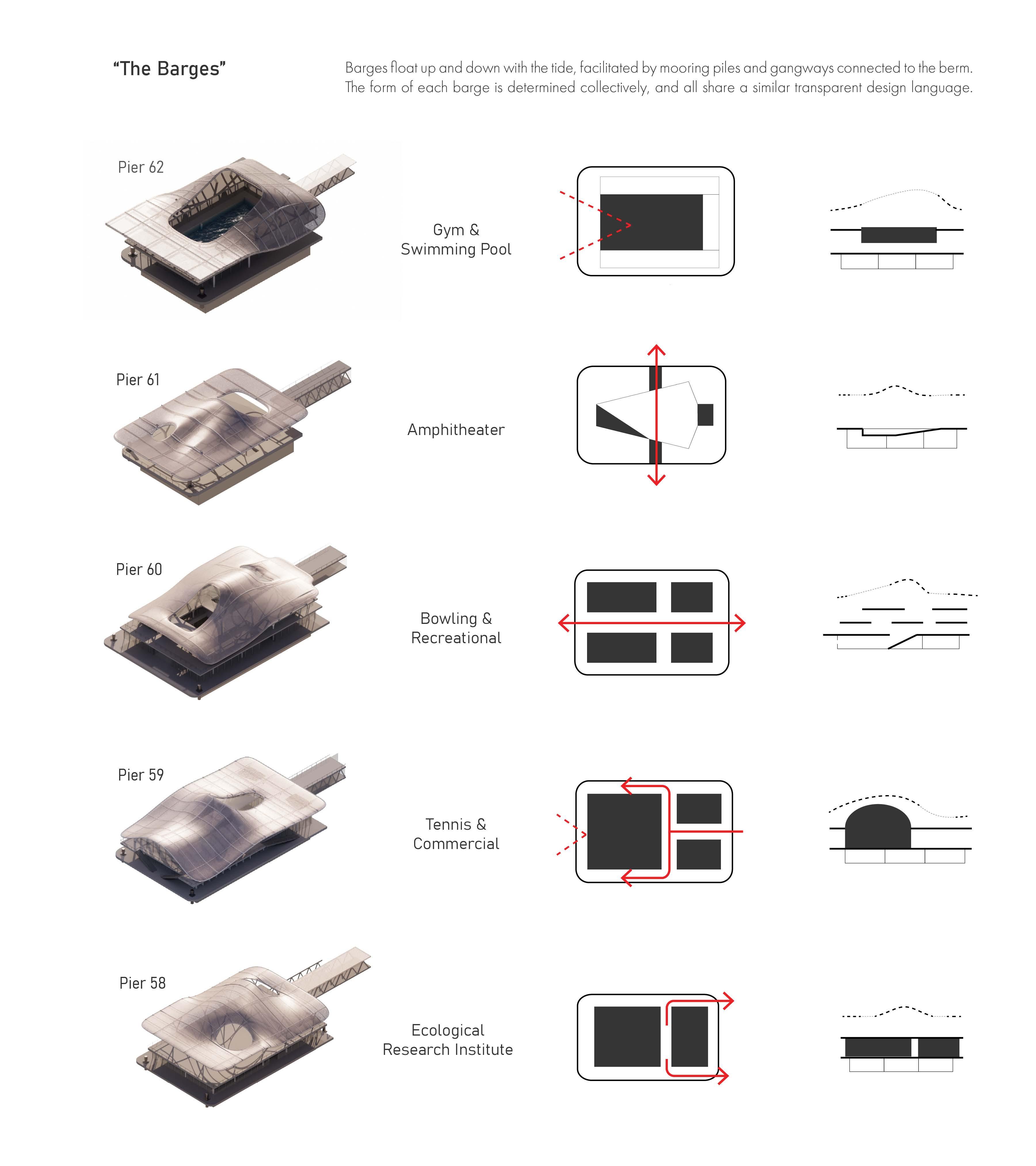 "The Barges"

Barges float up and down with the tide, facilitated by mooring piles and gangways connected to the berm. The form of each barge is determined collectively, and all share a similar transparent design language.

Pier 62

Gym & Swimming Pool

Pier 61

Amphitheater

Pier 60

Bowling & Recreational

Pier 59

Tennis & Commercial

Pier 58

Ecological Research Institute