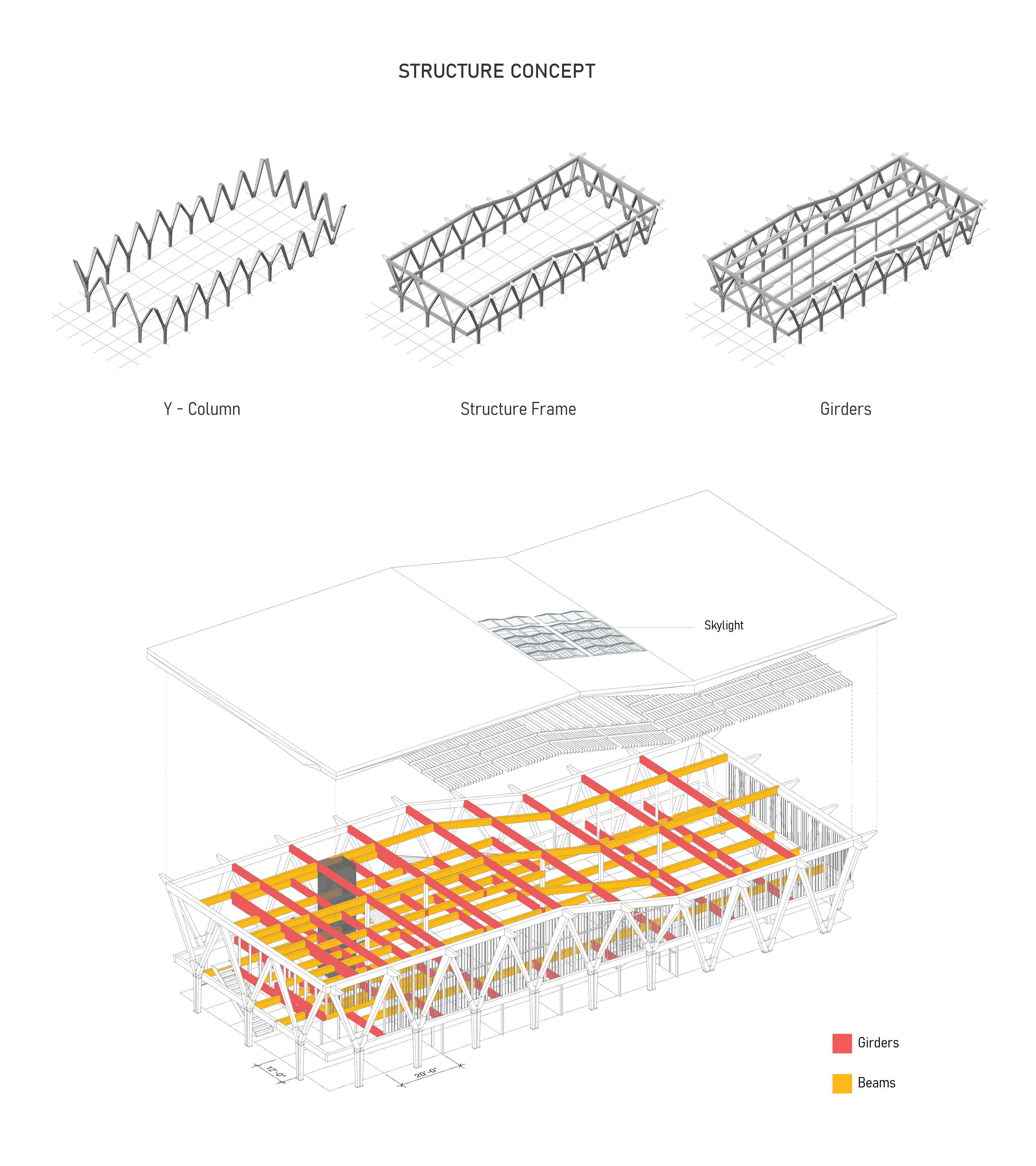 STRUCTURE CONCEPT

Y - Column

Structure Frame

Girders

Skylight

12'-0"

20'-0"

Girders

Beams