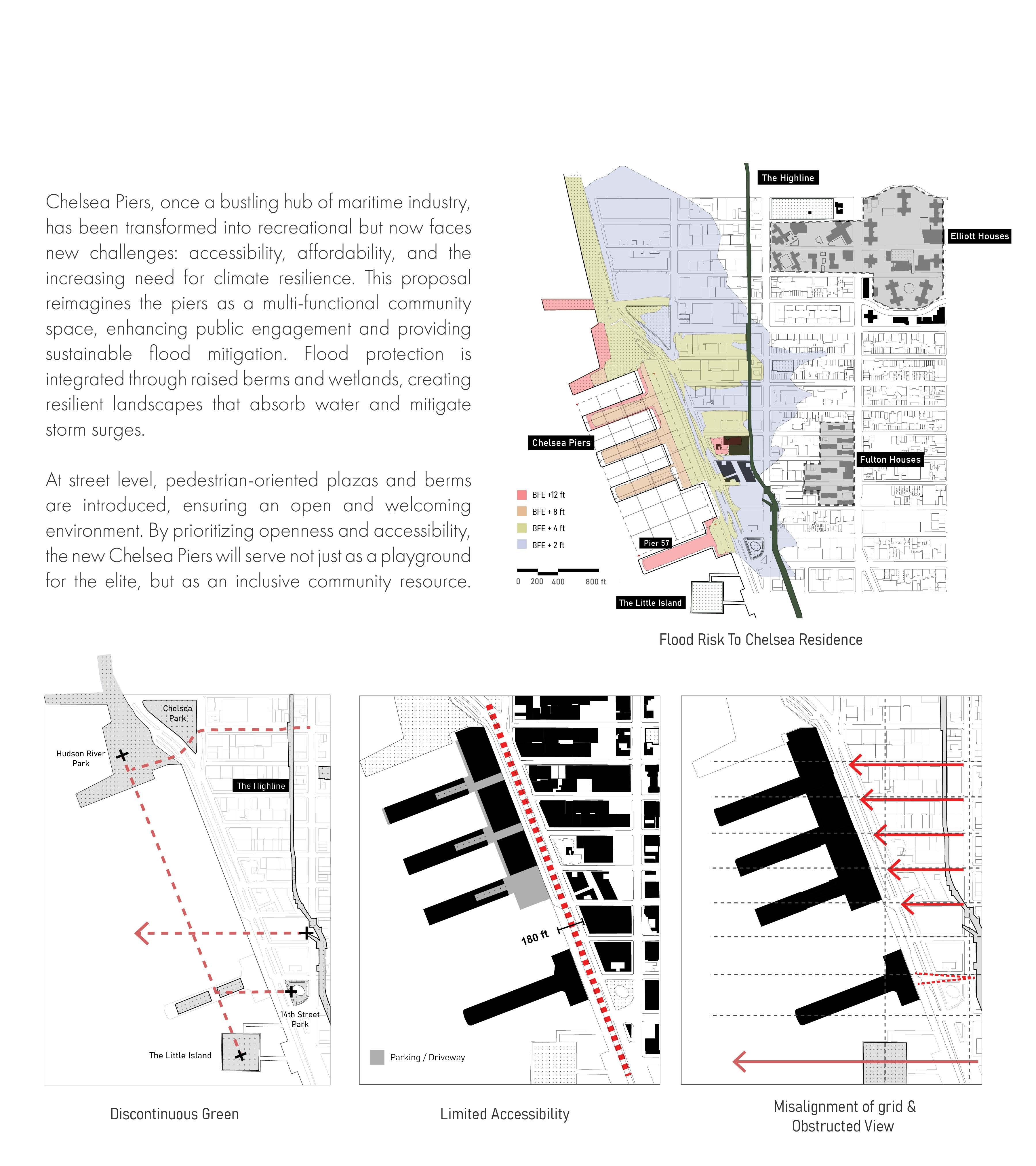 Chelsea Piers, once a bustling hub of maritime industry, has been transformed into recreational but now faces new challenges: accessibility, affordability, and the increasing need for climate resilience. This proposal reimagines the piers as a multi-functional community space, enhancing public engagement and providing sustainable flood mitigation. Flood protection is integrated through raised berms and wetlands, creating resilient landscapes that absorb water and mitigate storm surges.

At street level, pedestrian-oriented plazas and berms are introduced, ensuring an open and welcoming environment. By prioritizing openness and accessibility, the new Chelsea Piers will serve not just as a playground for the elite, but as an inclusive community resource.

The Highline

Elliott Houses

Chelsea Piers

Fulton Houses

BFE +12 ft

BFE + 8 ft

BFE + 4 ft

BFE + 2 ft

Pier 57

0 200 400 800 ft

The Little Island

Flood Risk To Chelsea Residence

Chelsea Park

Hudson River Park

The Highline

14th Street Park

The Little Island

Discontinuous Green

180 ft

Parking / Driveway

Limited Accessibility

Misalignment of grid & Obstructed View