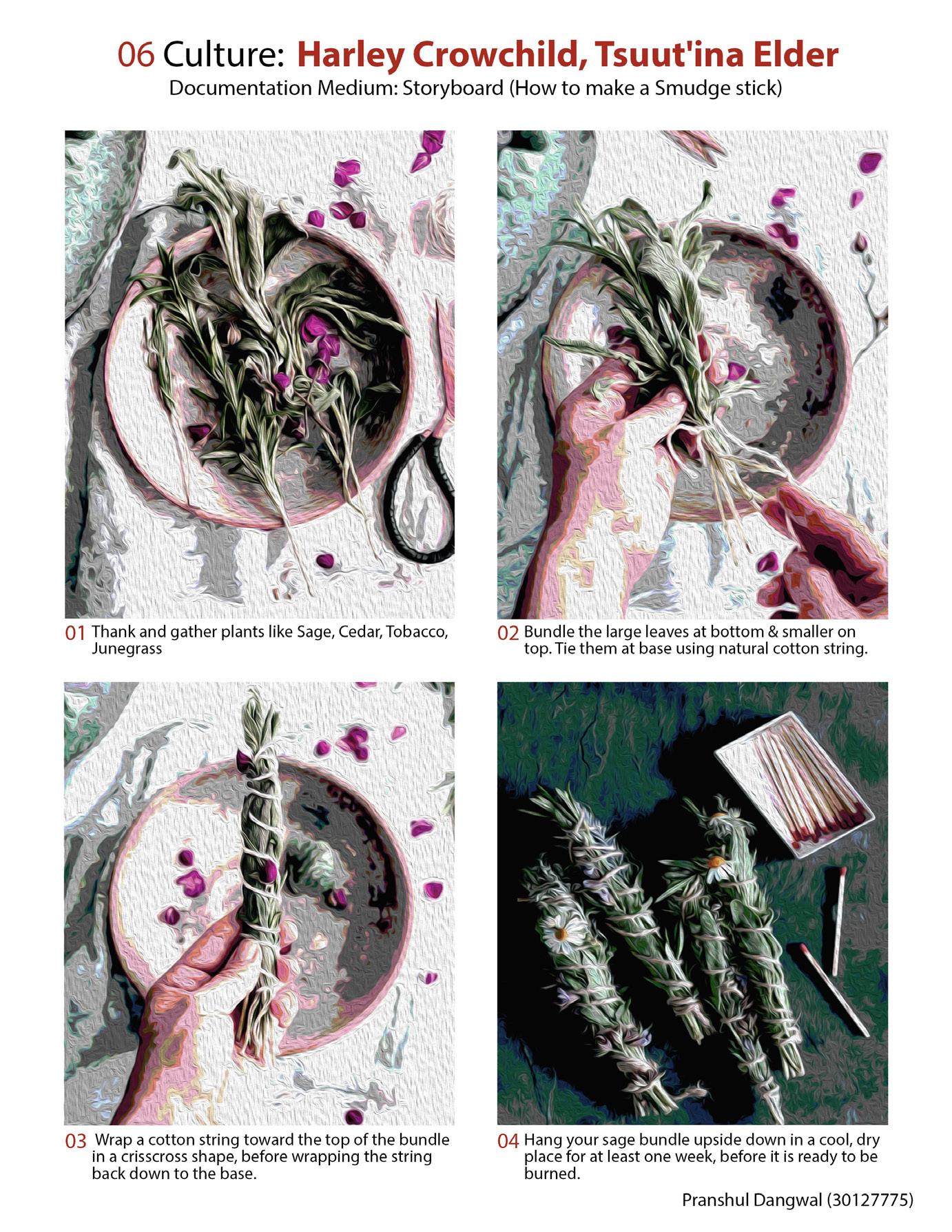 06 Culture: Harley Crowchild, Tsuut'ina Elder
Documentation Medium: Storyboard (How to make a Smudge stick)

01 Thank and gather plants like Sage, Cedar, Tobacco, Junegrass

02 Bundle the large leaves at bottom & smaller on top. Tie them at base using natural cotton string.

03 Wrap a cotton string toward the top of the bundle in a crisscross shape, before wrapping the string back down to the base.

04 Hang your sage bundle upside down in a cool, dry place for at least one week, before it is ready to be burned.

Pranshul Dangwal (30127775)