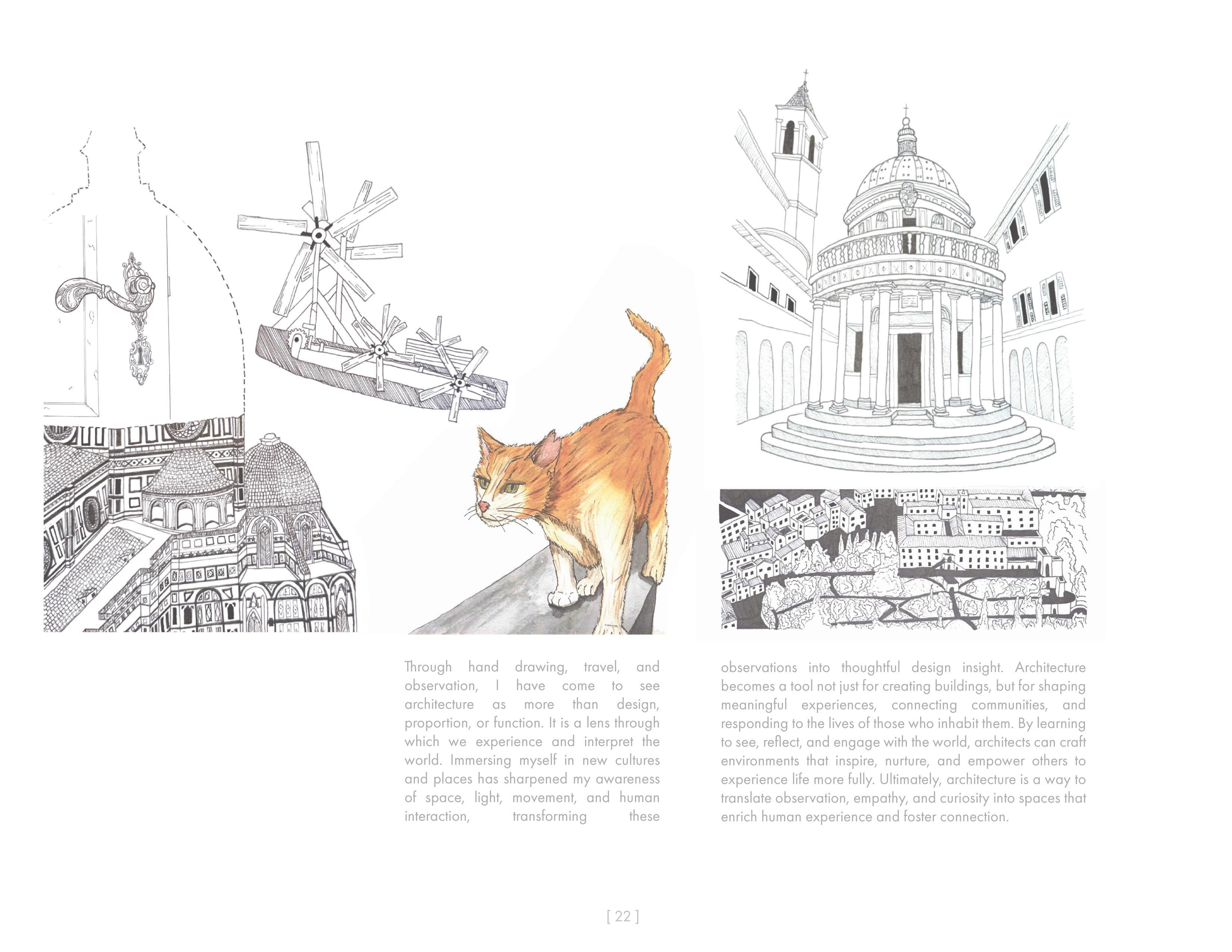 Through hand drawing, travel, and observation, I have come to see architecture as more than design, proportion, or function. It is a lens through which we experience and interpret the world. Immersing myself in new cultures and places has sharpened my awareness of space, light, movement, and human interaction, transforming these

observations into thoughtful design insight. Architecture becomes a tool not just for creating buildings, but for shaping meaningful experiences, connecting communities, and responding to the lives of those who inhabit them. By learning to see, reflect, and engage with the world, architects can craft environments that inspire, nurture, and empower others to experience life more fully. Ultimately, architecture is a way to translate observation, empathy, and curiosity into spaces that enrich human experience and foster connection.

[ 22 ]