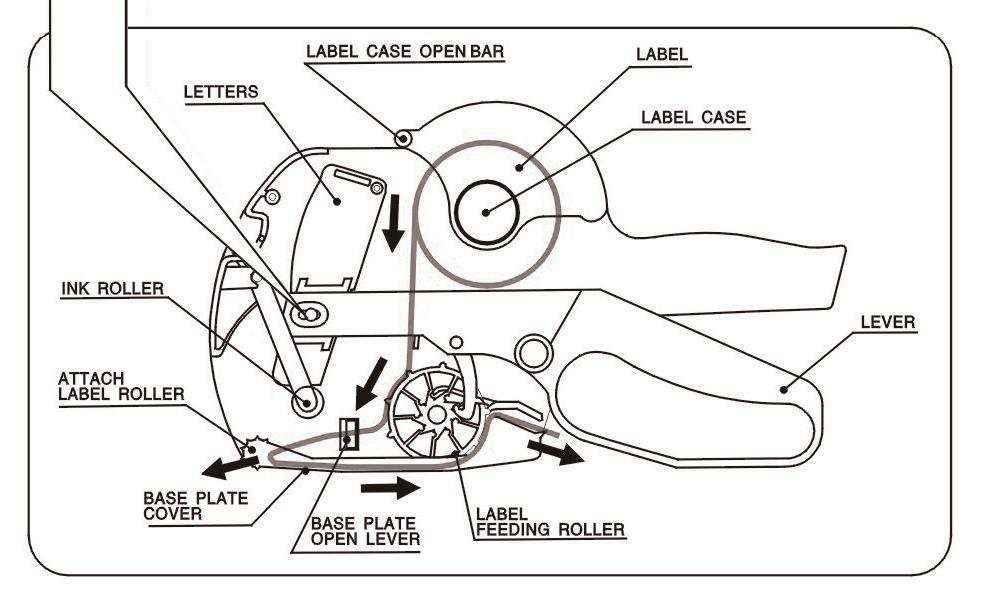 LABEL CASE OPEN BAR
LABEL
LETTERS
LABEL CASE
INK ROLLER
LEVER
ATTACH LABEL ROLLER
BASE PLATE COVER
BASE PLATE OPEN LEVER
LABEL FEEDING ROLLER