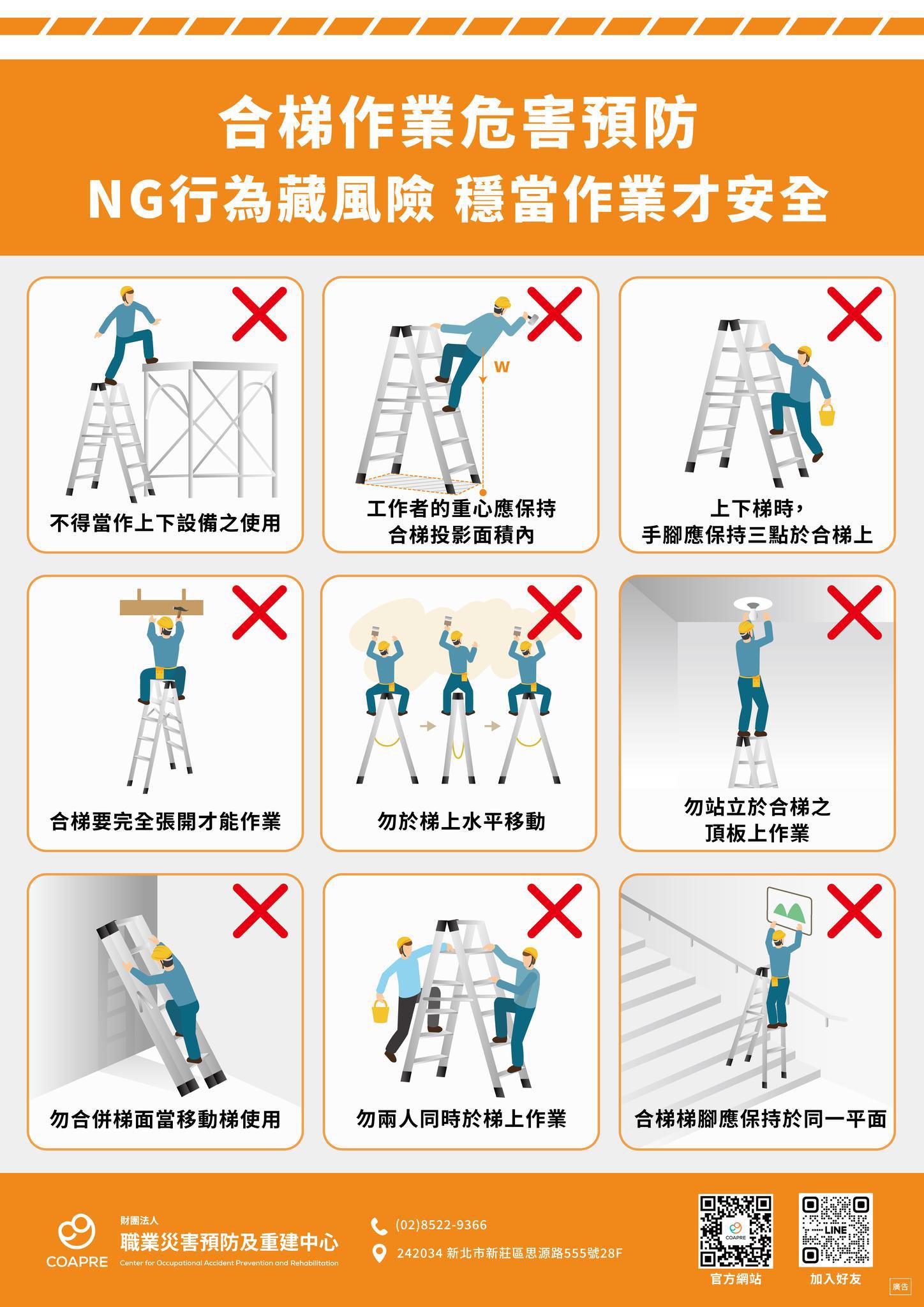 合梯作業危害預防
NG行為藏風險 穩當作業才安全

不得當作上下設備之使用

W

工作者的重心應保持合梯投影面積內

上下梯時，手腳應保持三點於合梯上

合梯要完全張開才能作業

勿於梯上水平移動

勿站立於合梯之頂板上作業

勿合併梯面當移動梯使用

勿兩人同時於梯上作業

合梯梯腳應保持於同一平面

COAPRE
財團法人
職業災害預防及重建中心
Center for Occupational Accident Prevention and Rehabilitation

(02)8522-9366
242034 新北市新莊區思源路555號28F

COAPRE
官方網站
LINE
加入好友

廣告