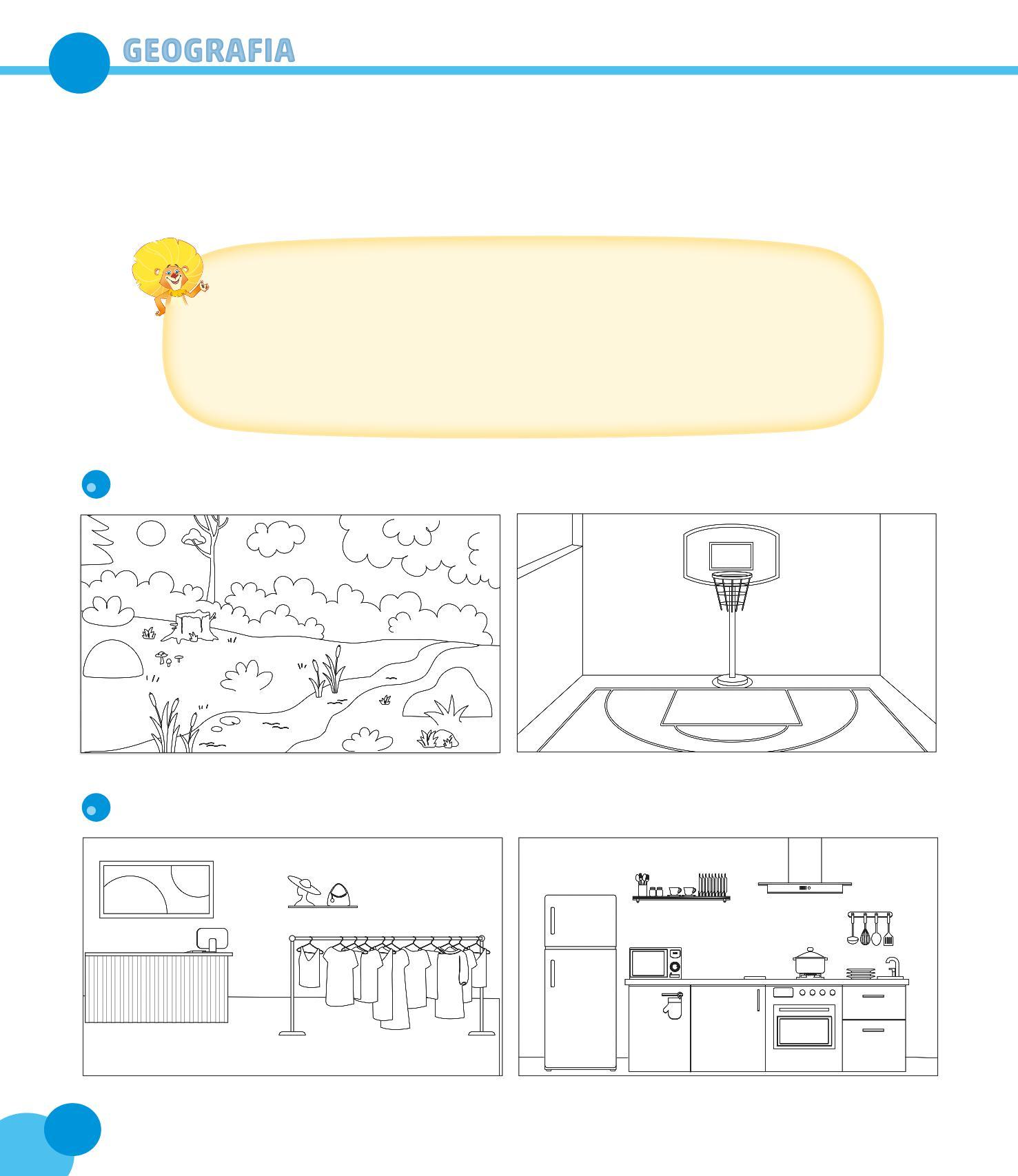 GEOGRAFIA