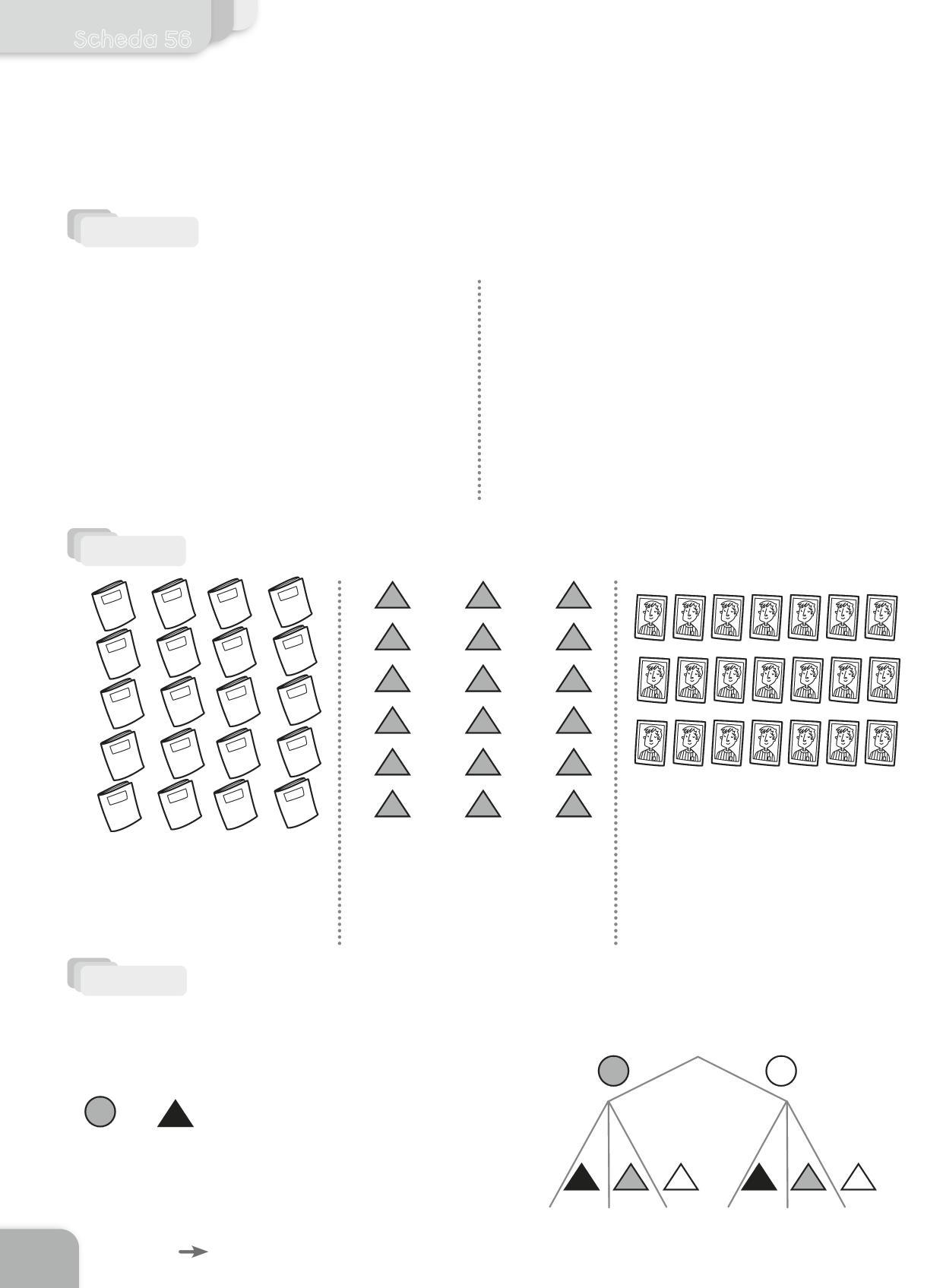 Scheda 56