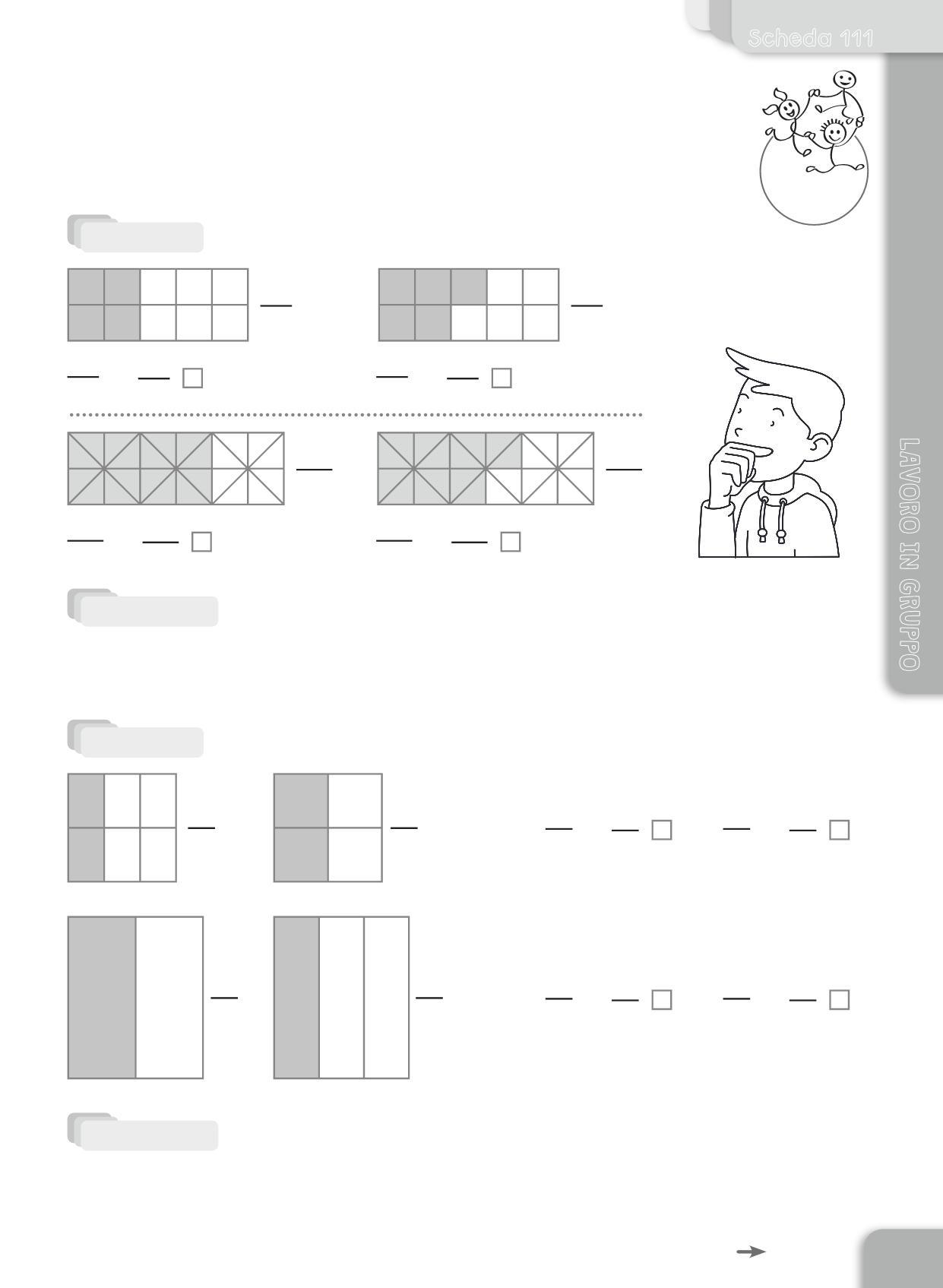 Scheda 111

LAVORO IN GRUPPO