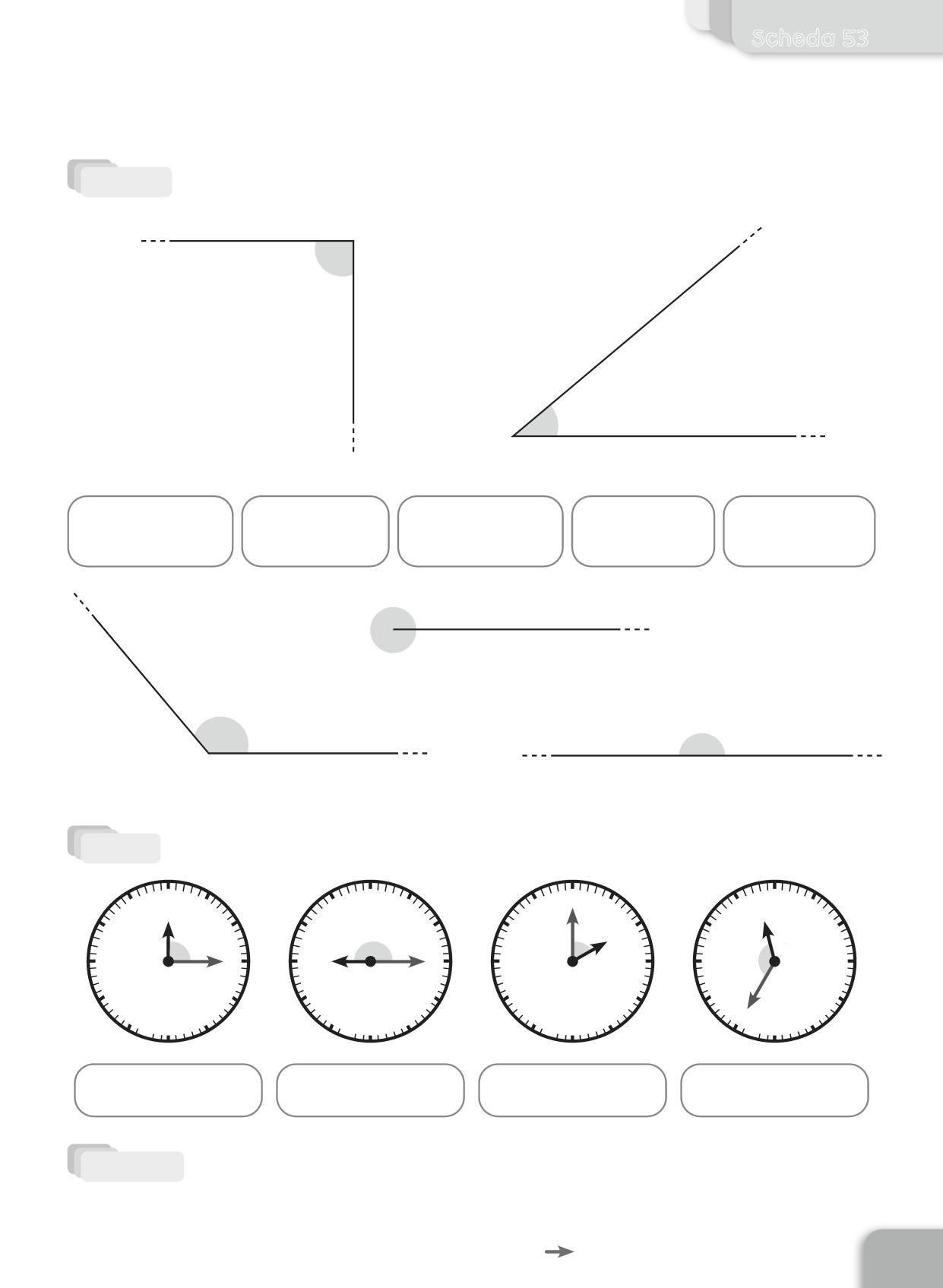 Scheda 53