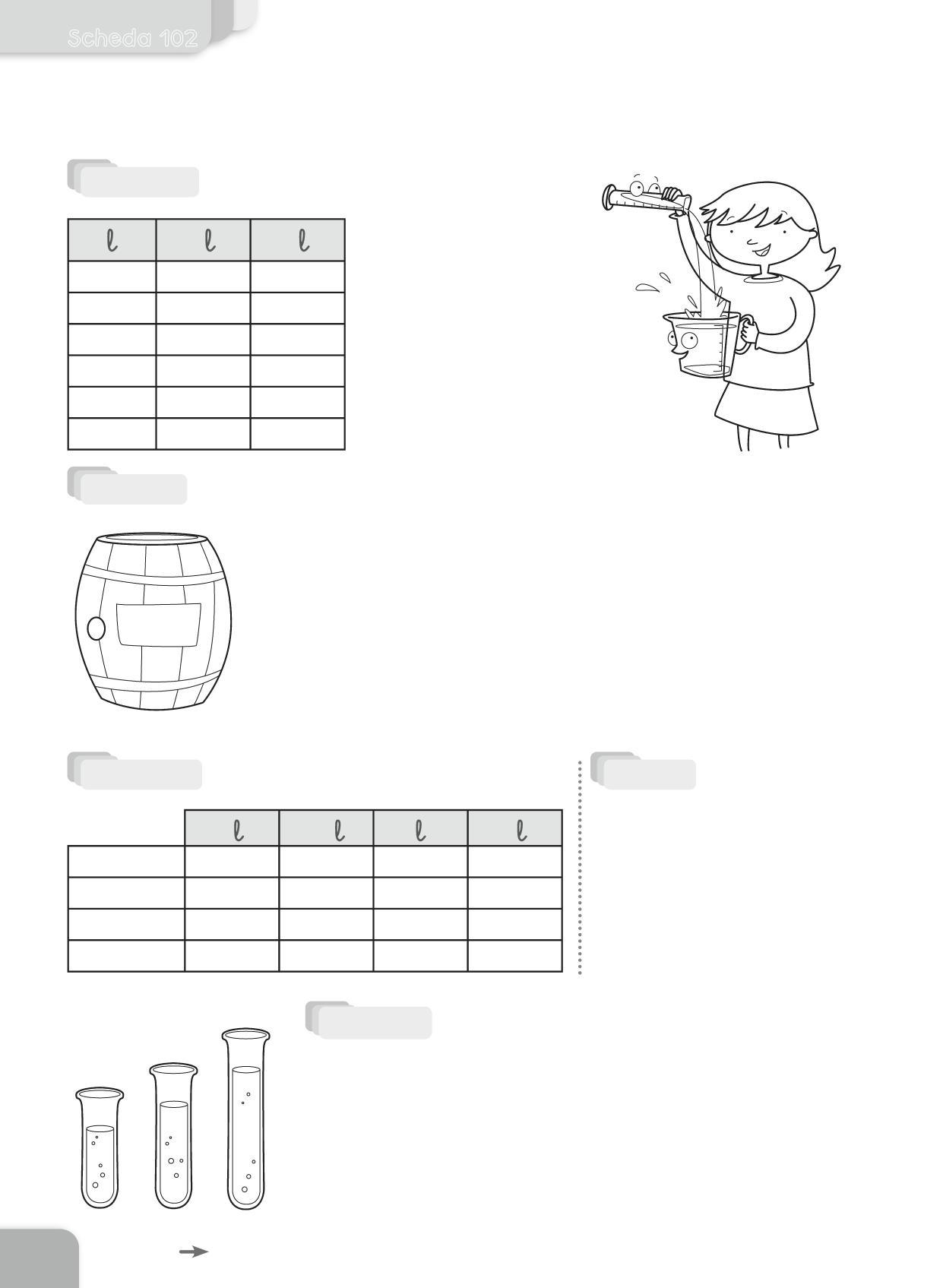 Scheda 102

| ℓ | ℓ | ℓ |
|---|---|---|
| | | |
| | | |
| | | |
| | | |
| | | |
| | | |

| | ℓ | ℓ | ℓ | ℓ |
|---|---|---|---|---|
| | | | | |
| | | | | |
| | | | | |
| | | | | |